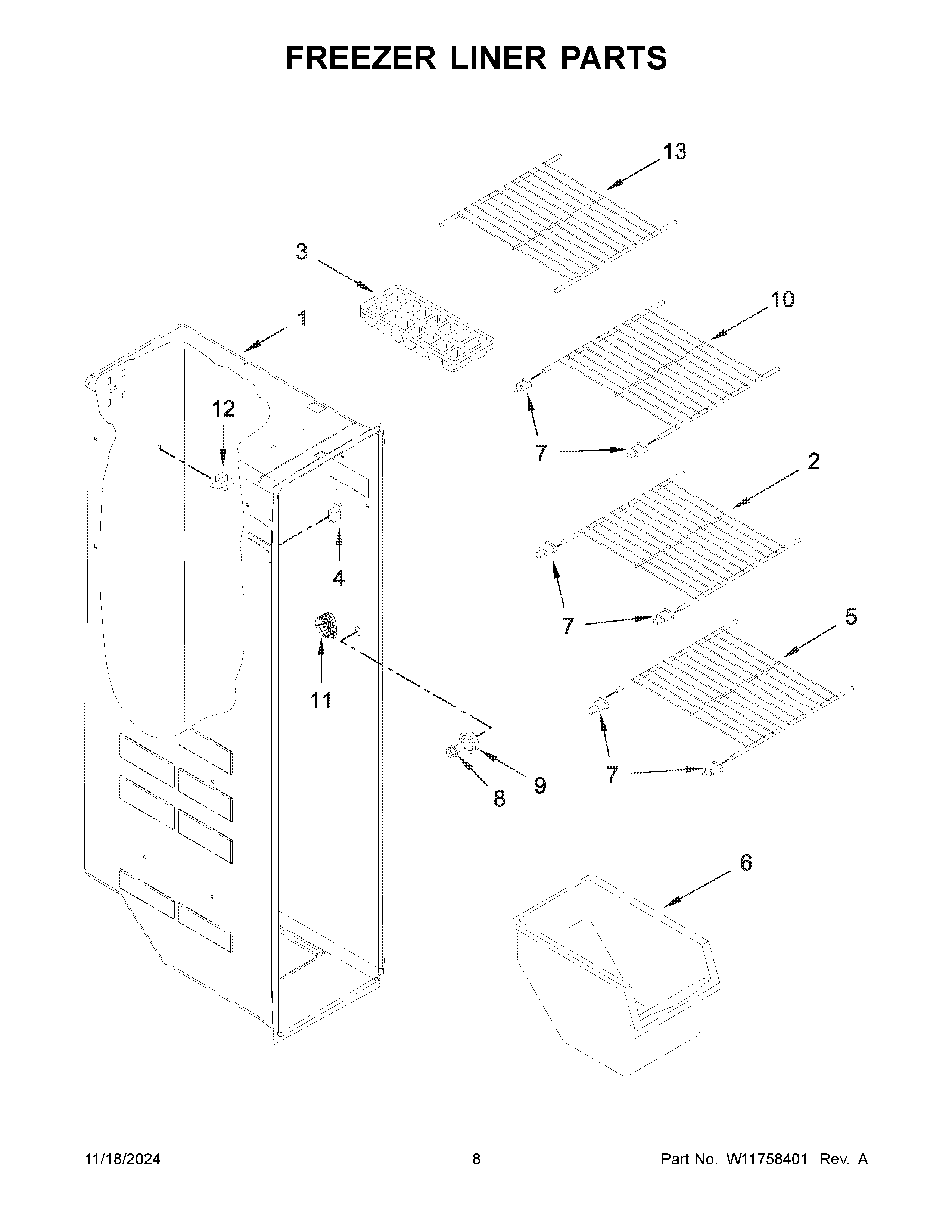 FREEZER LINER PARTS

13
3
10
1
12
7
2
4
7
5
11
7
9
8
6

11/18/2024
8
Part No. W11758401 Rev. A