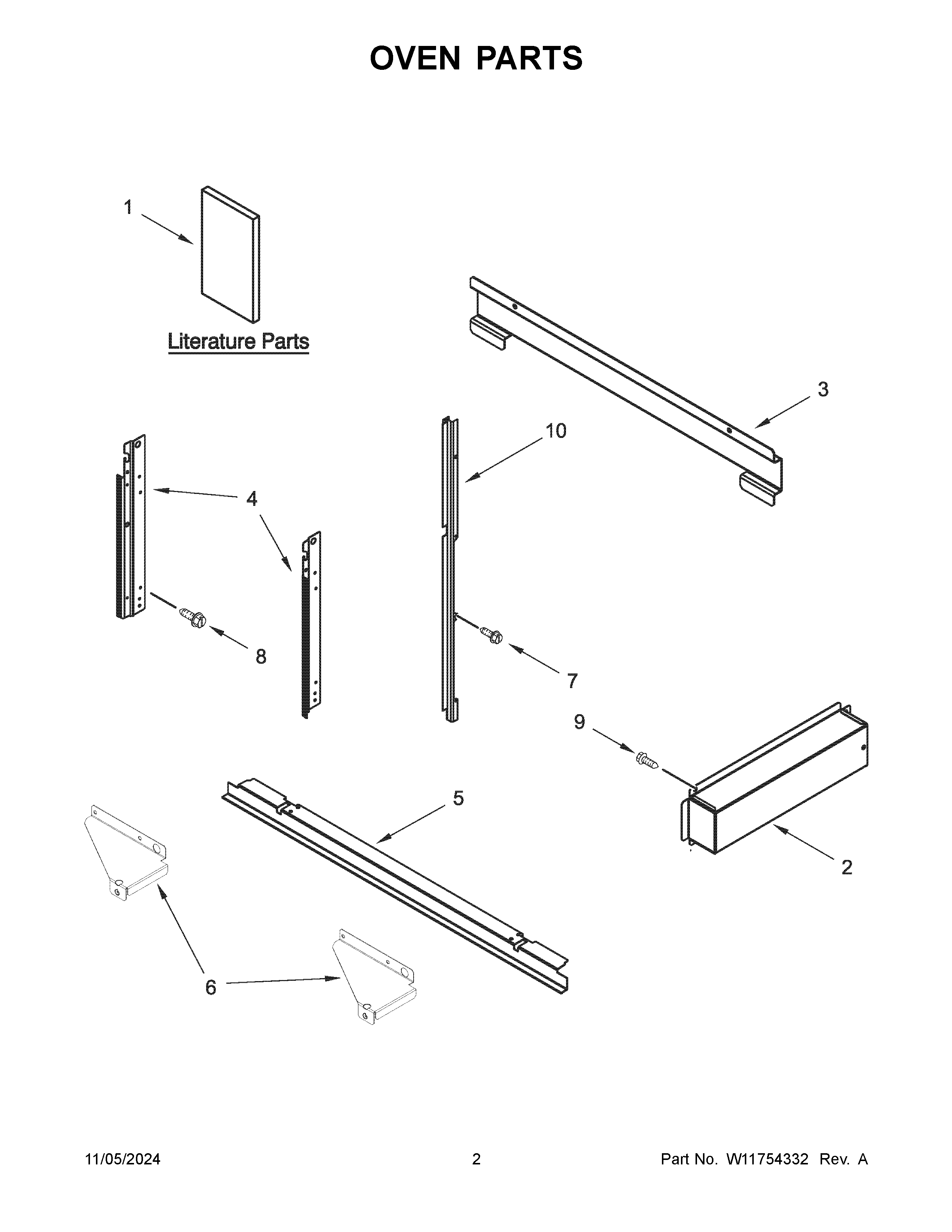 OVEN PARTS

1

Literature Parts

3

10

4

8

7

9

5

2

6

11/05/2024

2

Part No. W11754332 Rev. A