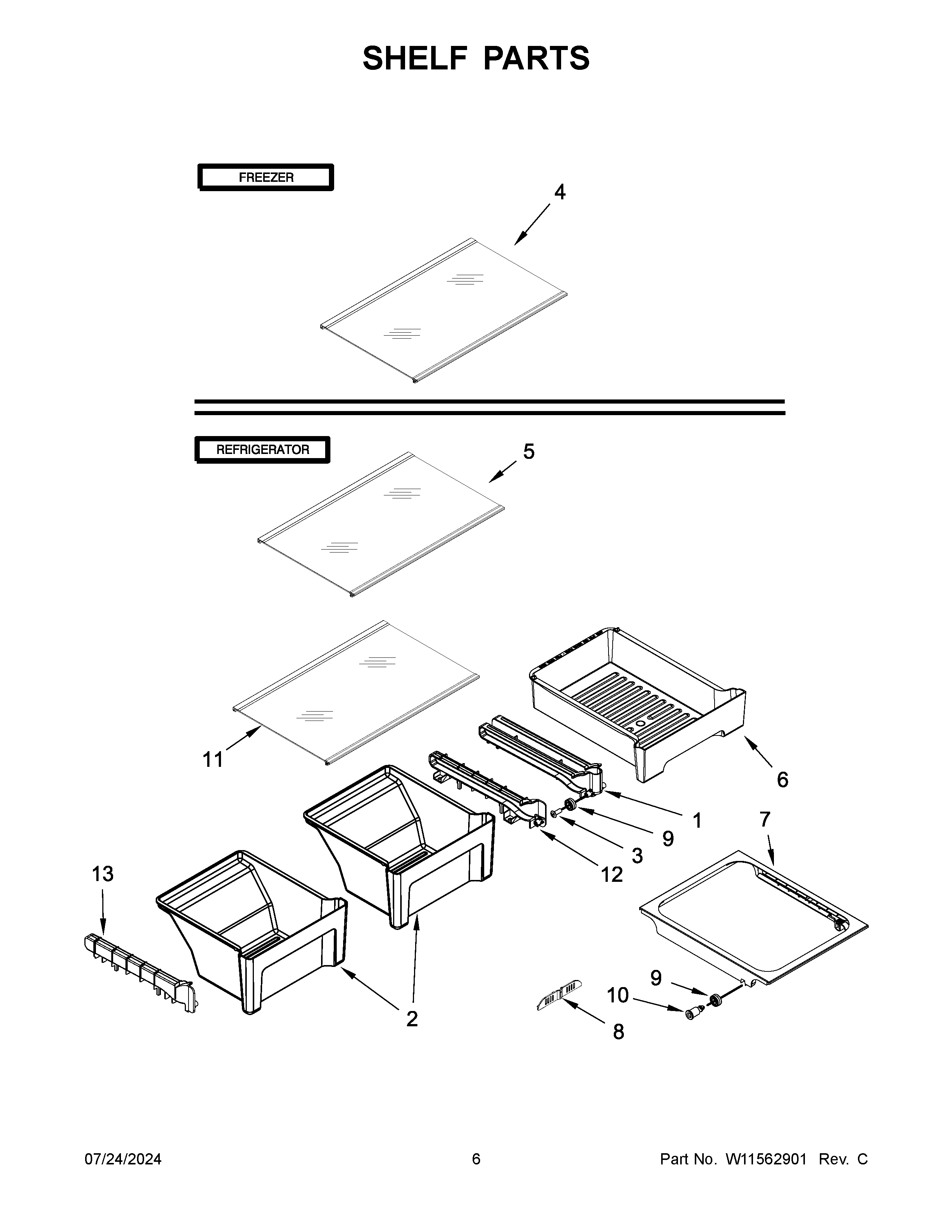 SHELF PARTS

FREEZER

4

REFRIGERATOR

5

11

6

1

9

3

12

7

13

2

9

10

8

07/24/2024

6

Part No. W11562901 Rev. C