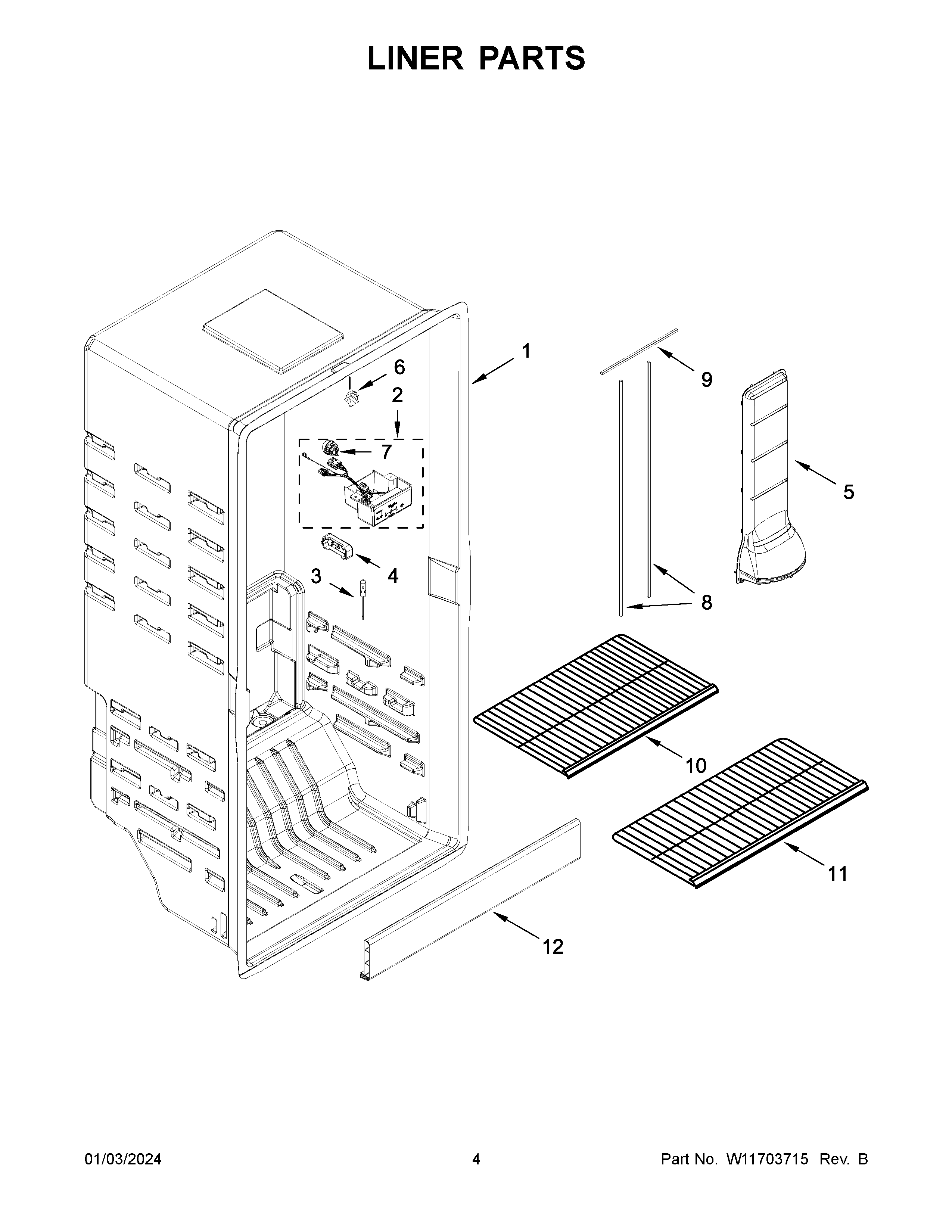 LINER PARTS

1
6
2
7
4
3
9
5
8
10
11
12

01/03/2024
4
Part No. W11703715 Rev. B