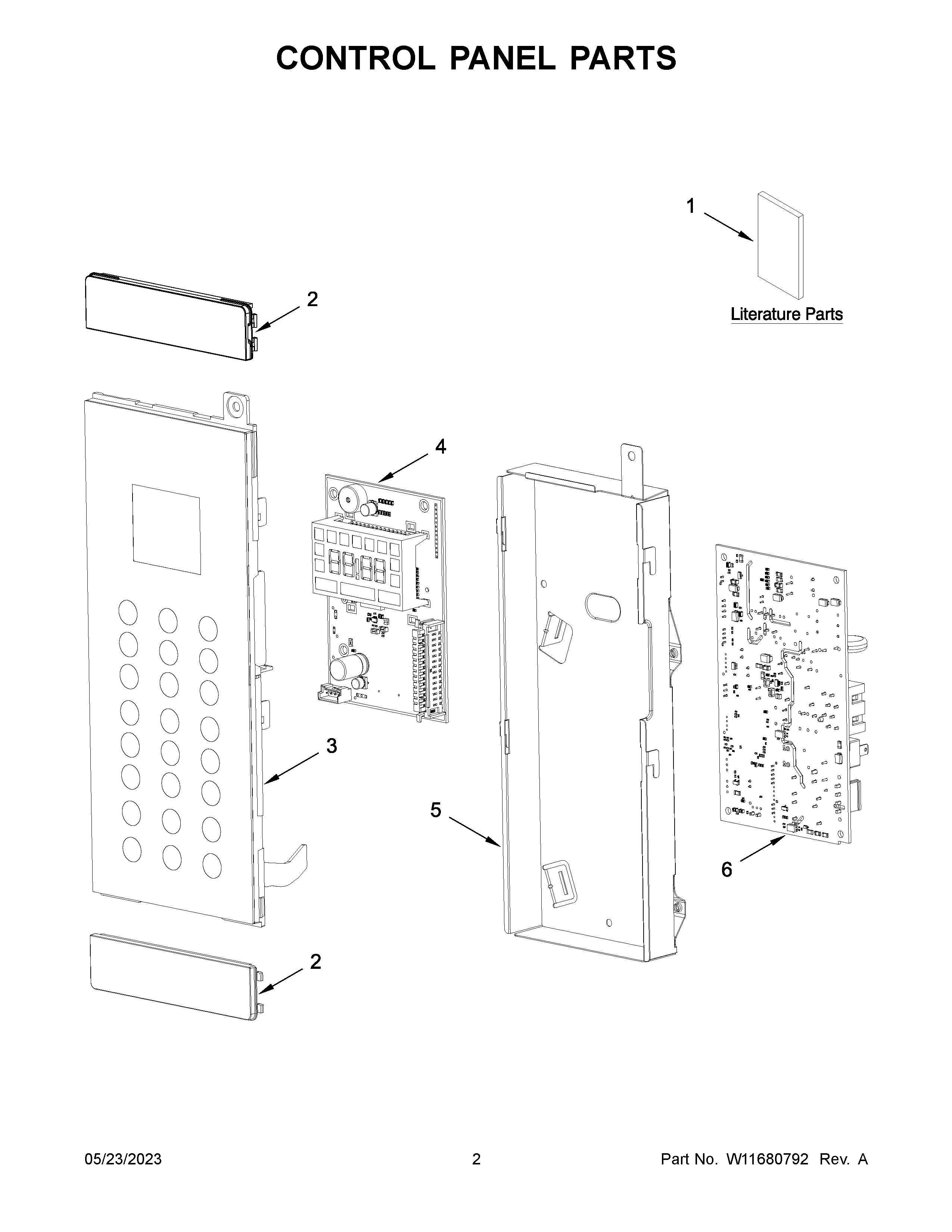 CONTROL PANEL PARTS

1

Literature Parts

2

4

3

5

6

2

05/23/2023

2

Part No. W11680792 Rev. A