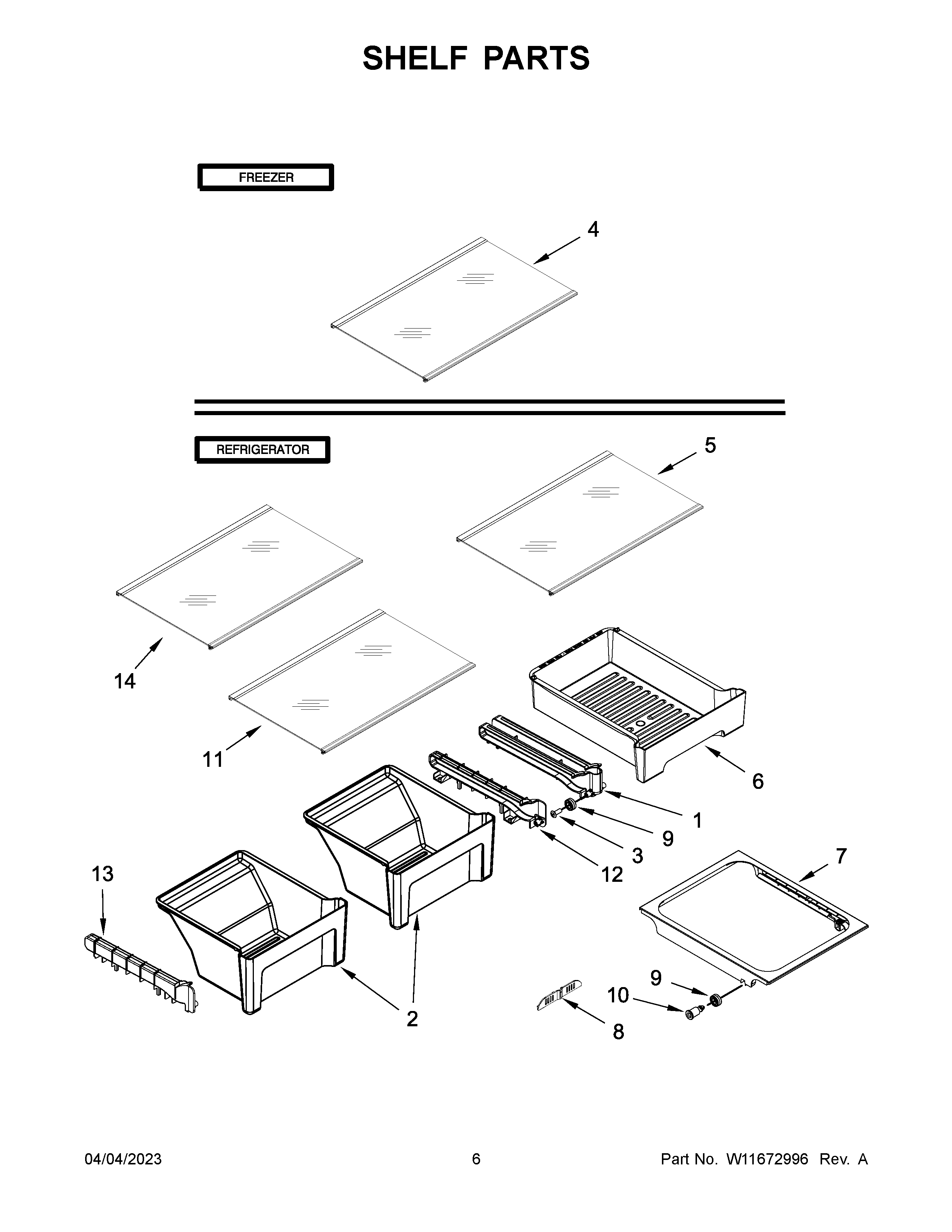 SHELF PARTS

FREEZER

4

REFRIGERATOR

5

14

11

6

1

9

3

12

7

13

2

9

10

8

04/04/2023

6

Part No. W11672996 Rev. A