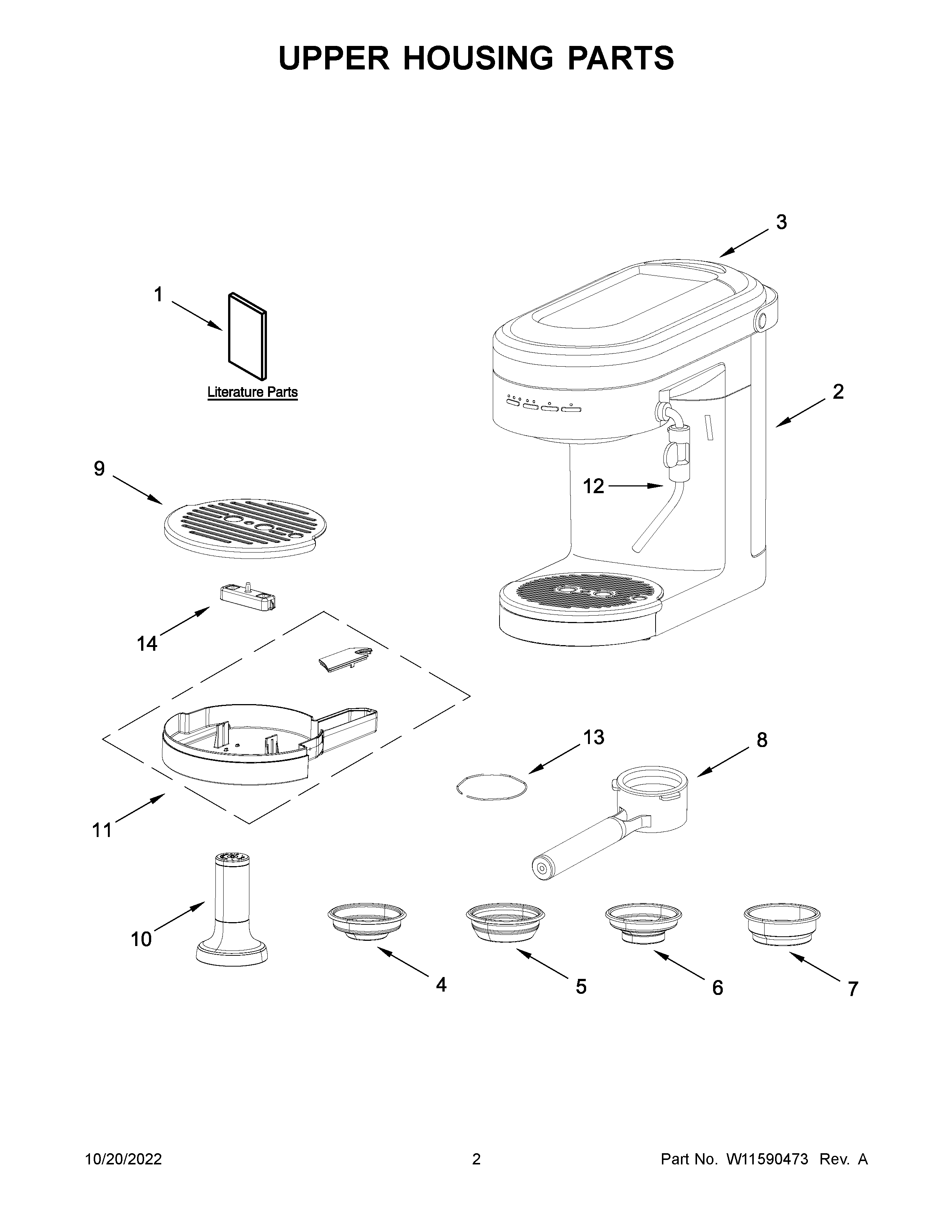 UPPER HOUSING PARTS

3

1

Literature Parts

2

9

12

14

13

8

11

10

4

5

6

7

10/20/2022 2 Part No. W11590473 Rev. A