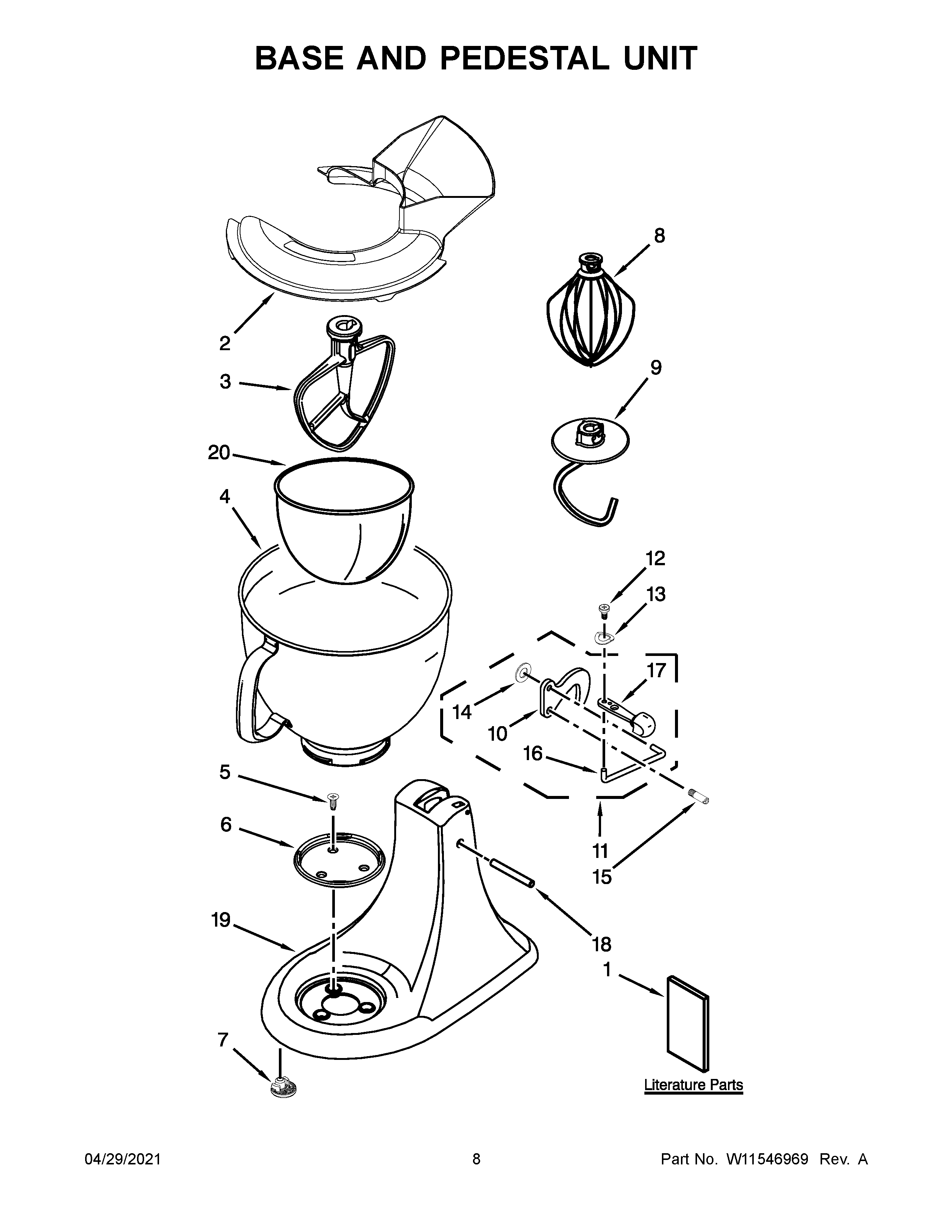 BASE AND PEDESTAL UNIT

8

2

3

9

20

4

12

13

17

14

10

16

5

6

11

15

19

18

1

7

Literature Parts

04/29/2021

8

Part No. W11546969 Rev. A