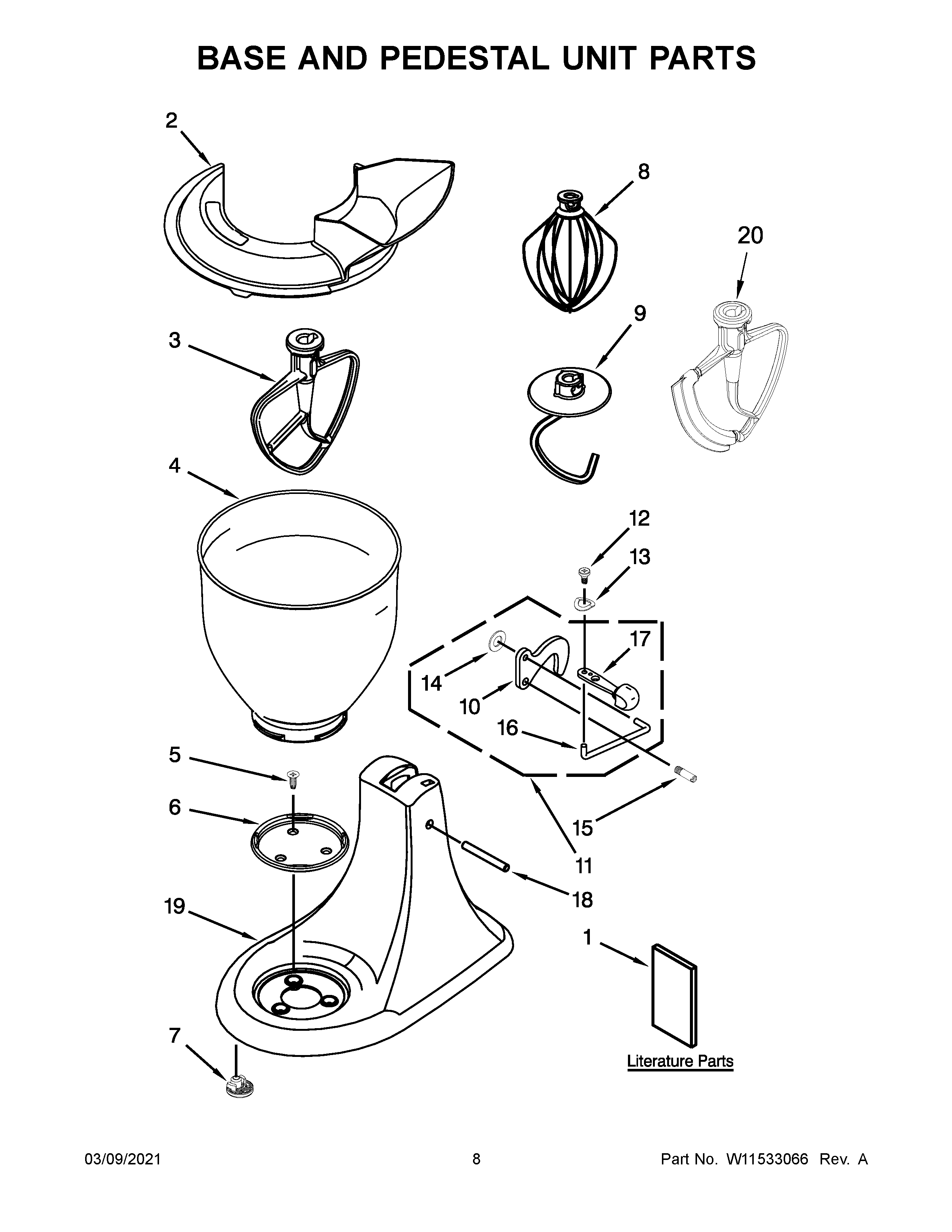 BASE AND PEDESTAL UNIT PARTS

2
8
20
3
9
4
12
13
17
14
10
16
5
6
15
11
18
19
1
7

Literature Parts

03/09/2021
8
Part No. W11533066 Rev. A