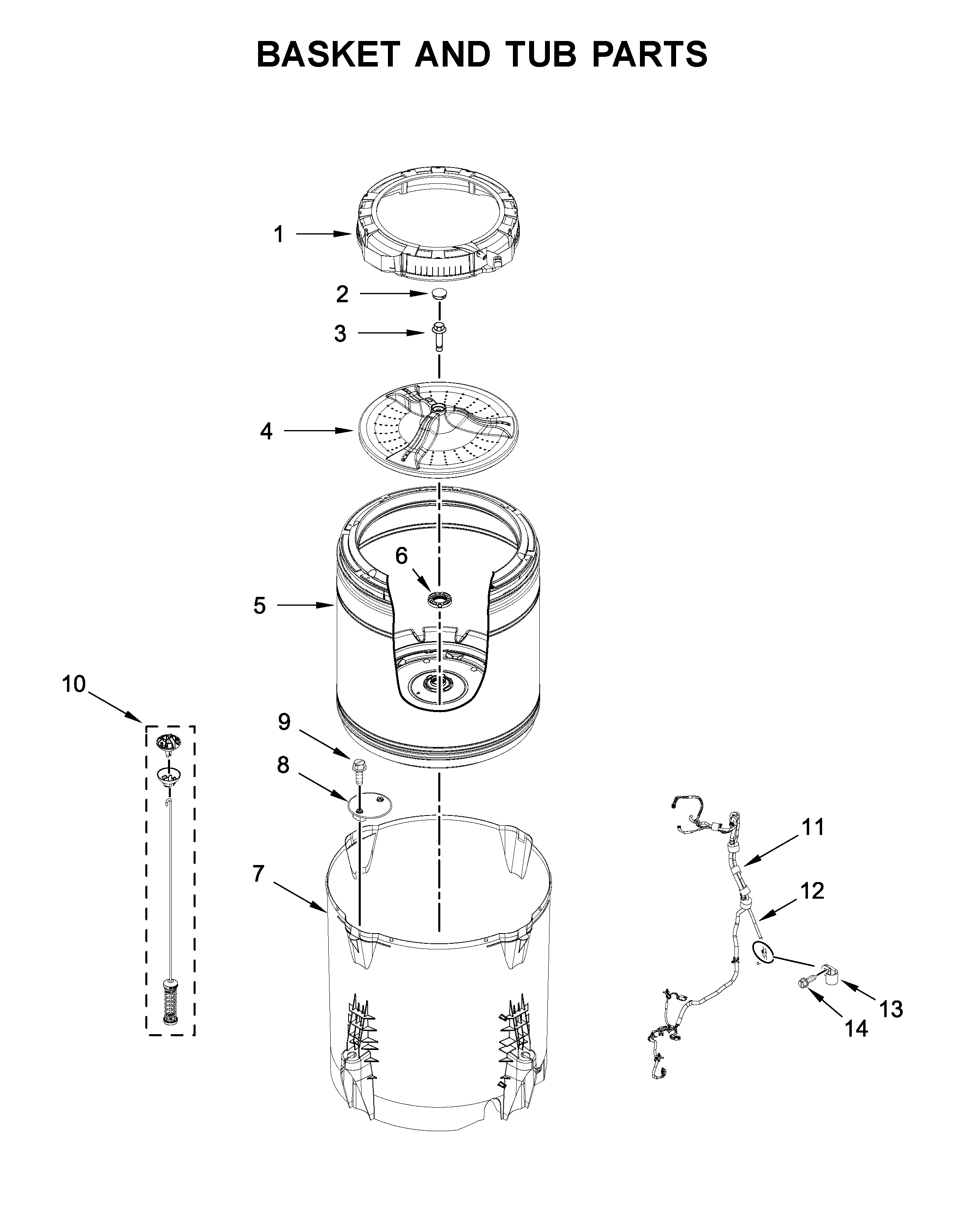 BASKET AND TUB PARTS

1
2
3
4
6
5
10
9
8
7
11
12
13
14