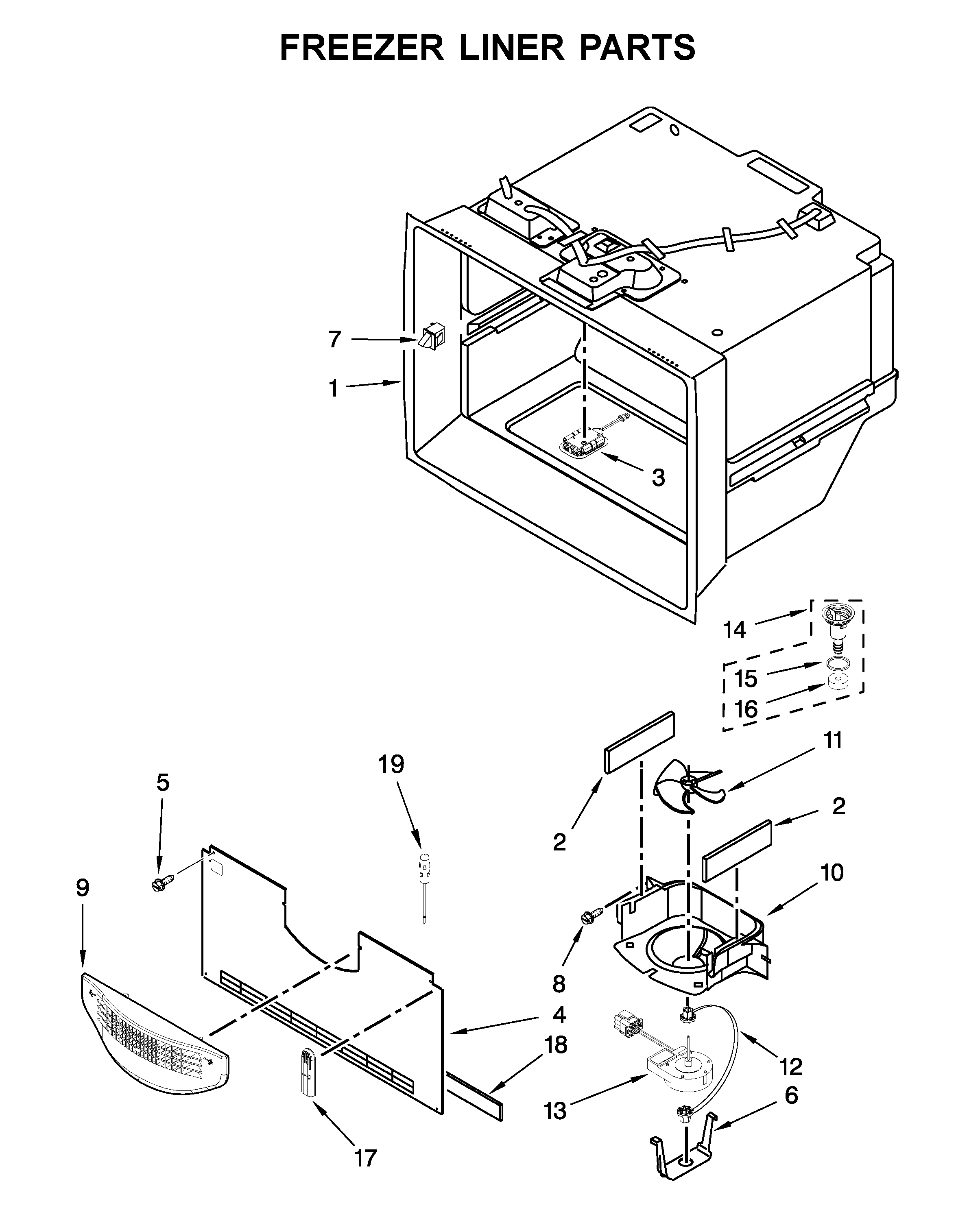 FREEZER LINER PARTS

7
1
3
14
15
16
11
19
5
2
2
10
9
8
4
18
12
13
6
17