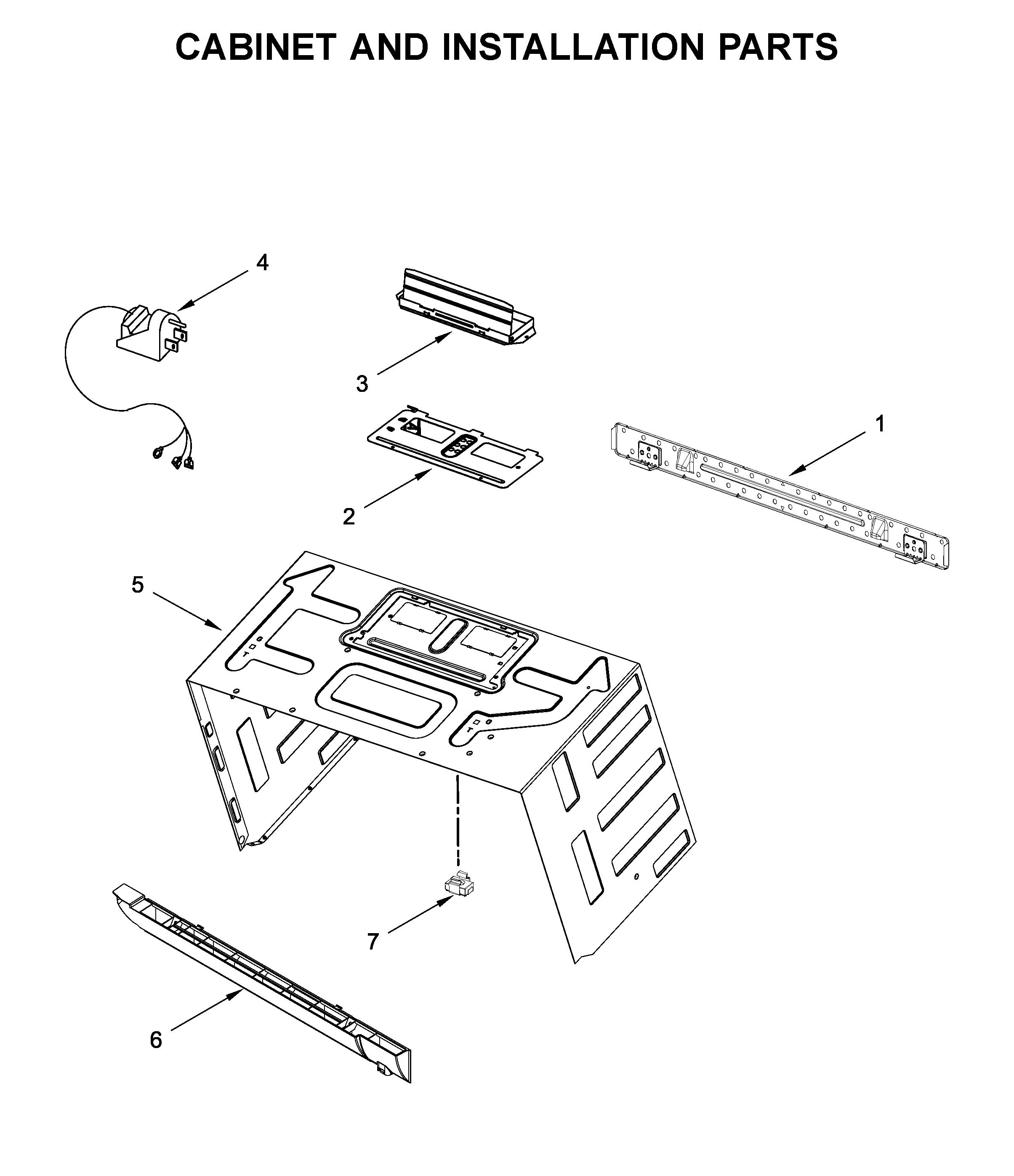 CABINET AND INSTALLATION PARTS

4

3

1

2

5

7

6