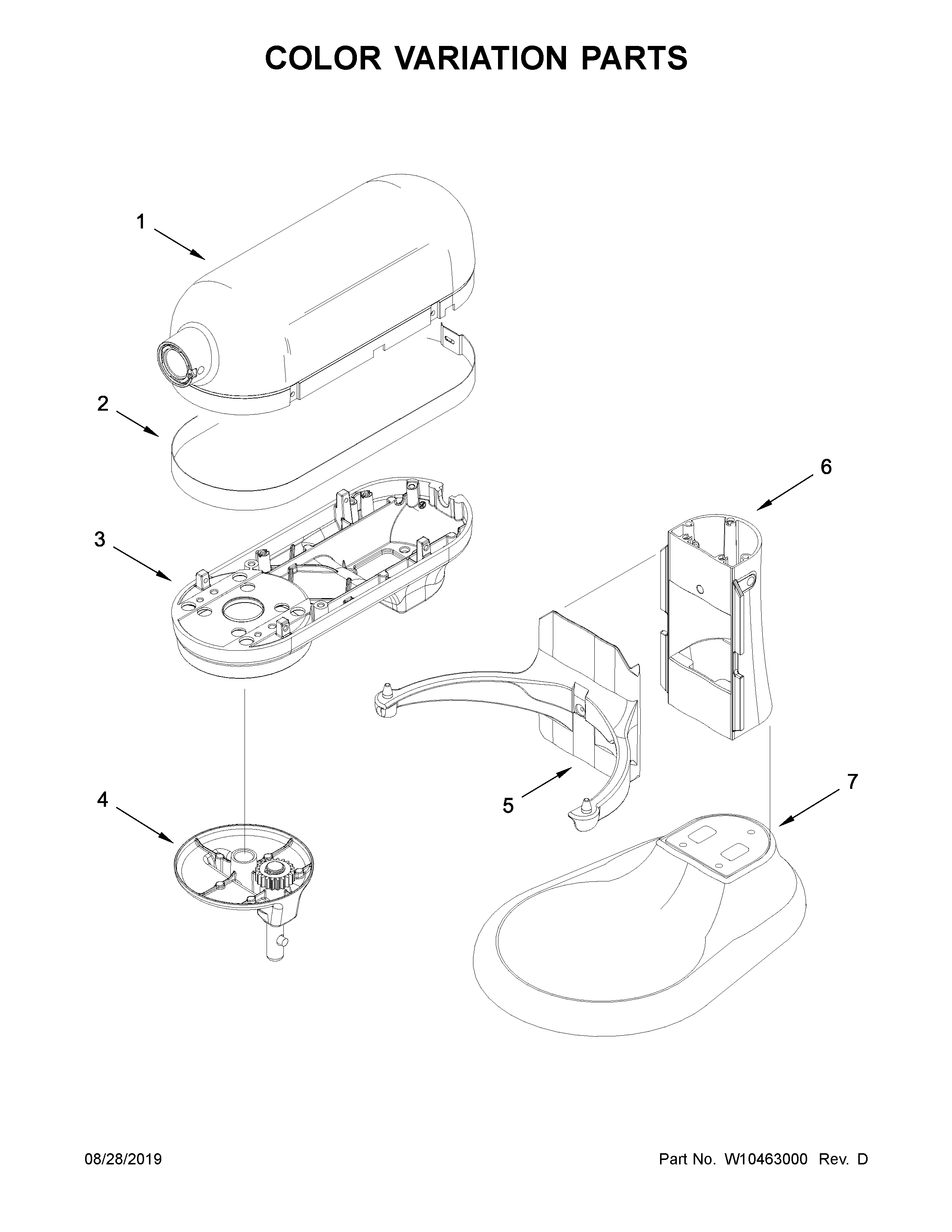 COLOR VARIATION PARTS

1

2

3

4

5

6

7

08/28/2019

Part No. W10463000 Rev. D