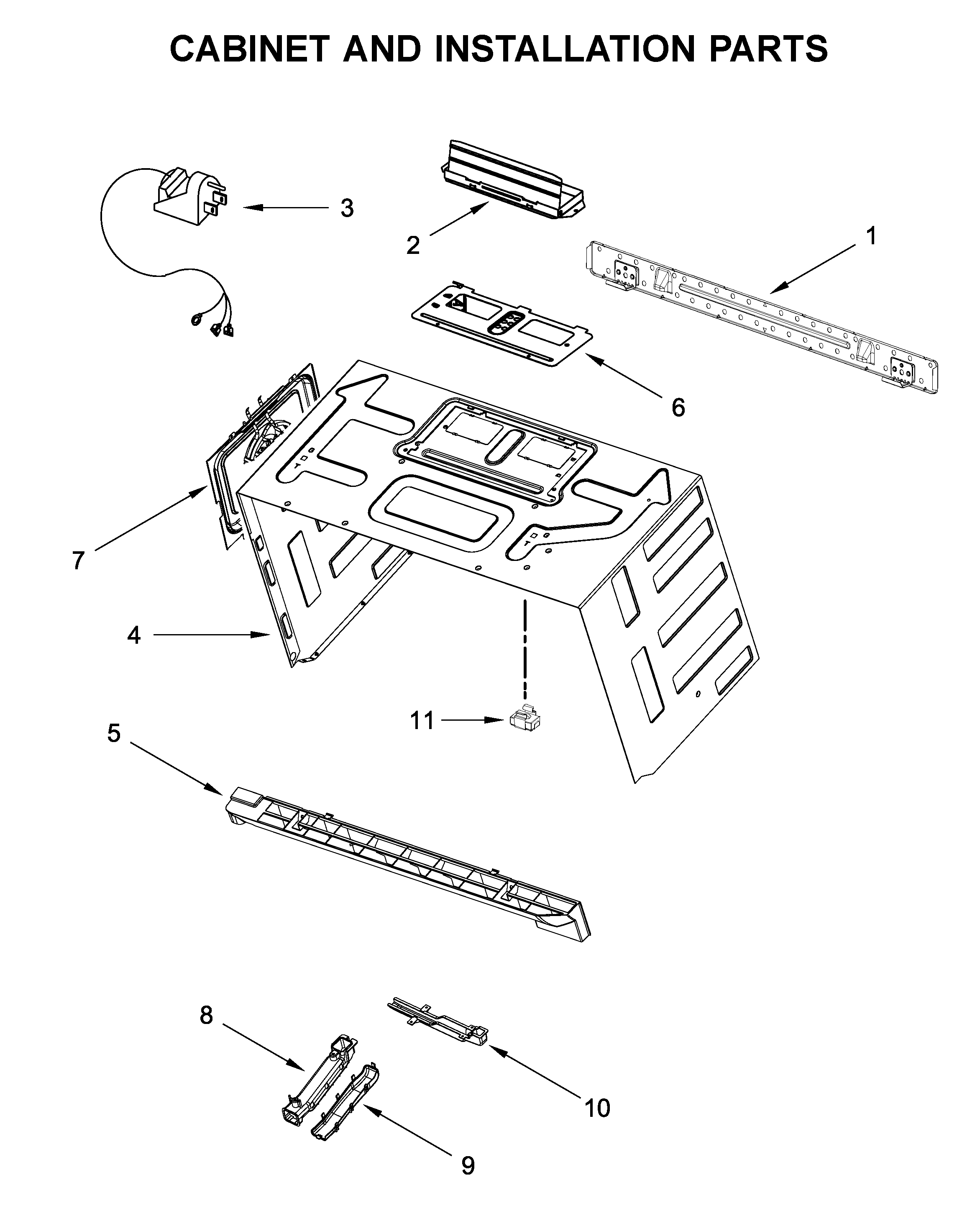 CABINET AND INSTALLATION PARTS

3
2
1
6
7
4
11
5
8
10
9