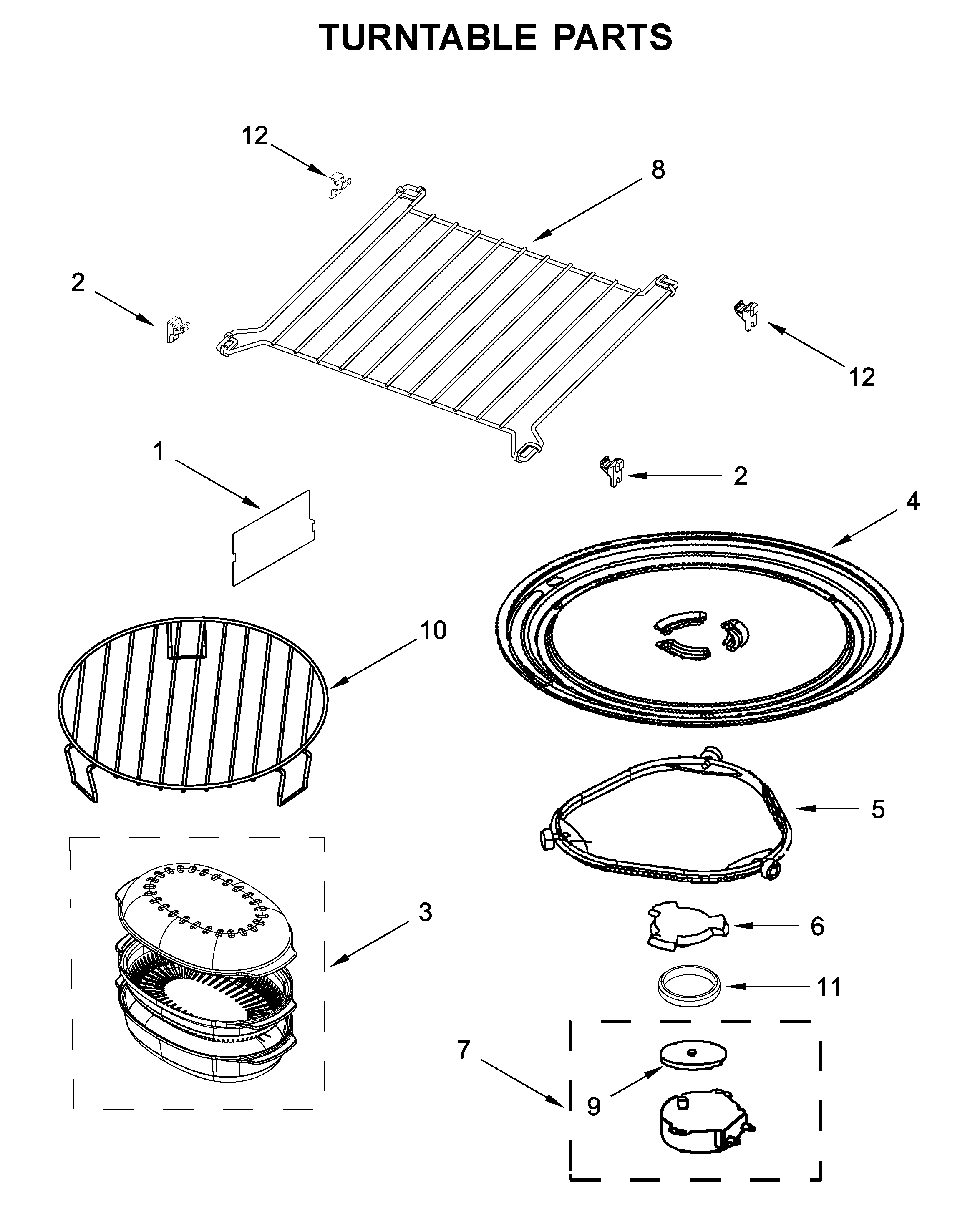 TURNTABLE PARTS

12

8

2

12

1

2

4

10

5

3

6

11

7

9