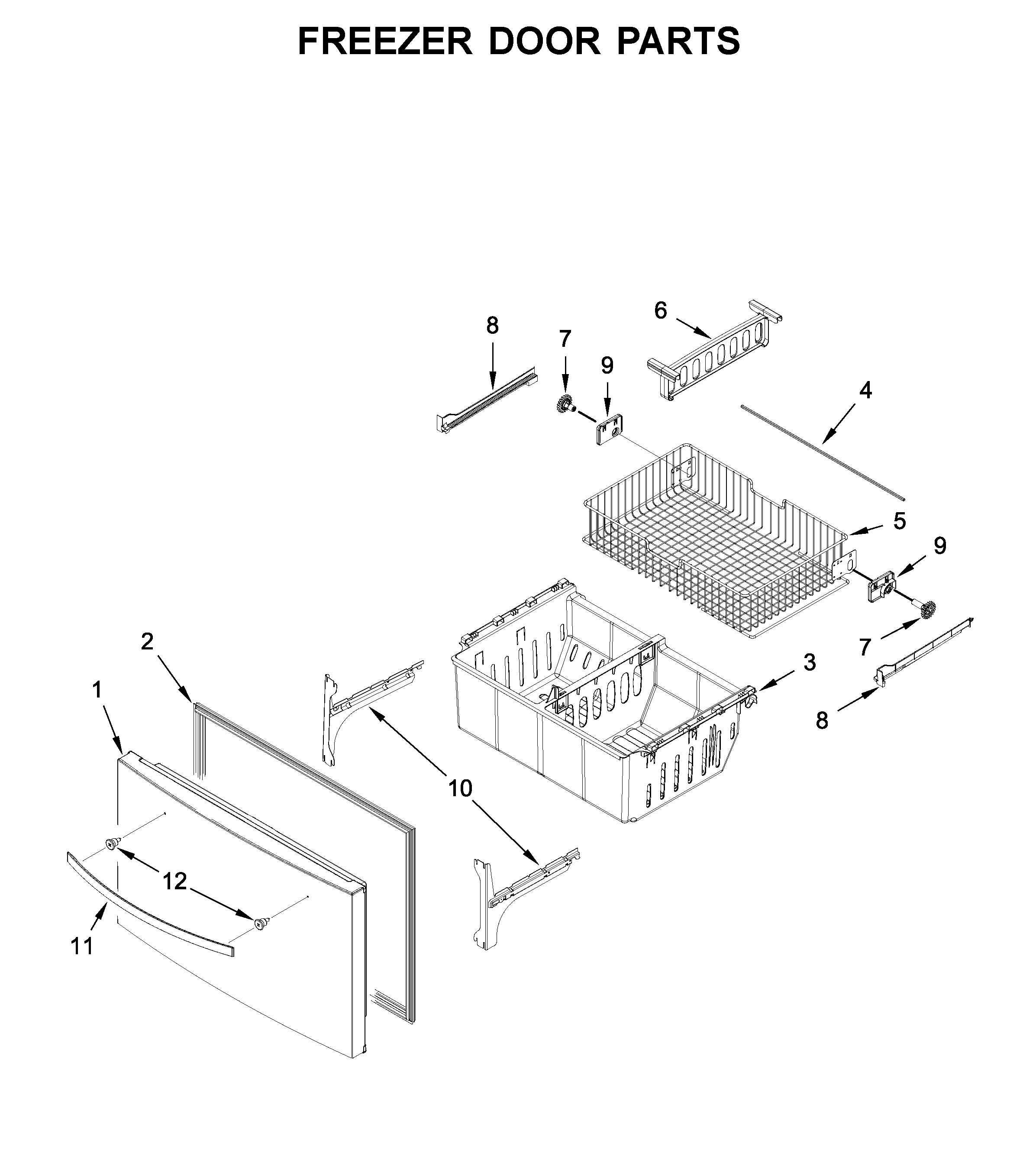 FREEZER DOOR PARTS

6
8
7
9
4
5
9
7
3
8
2
1
10
12
11