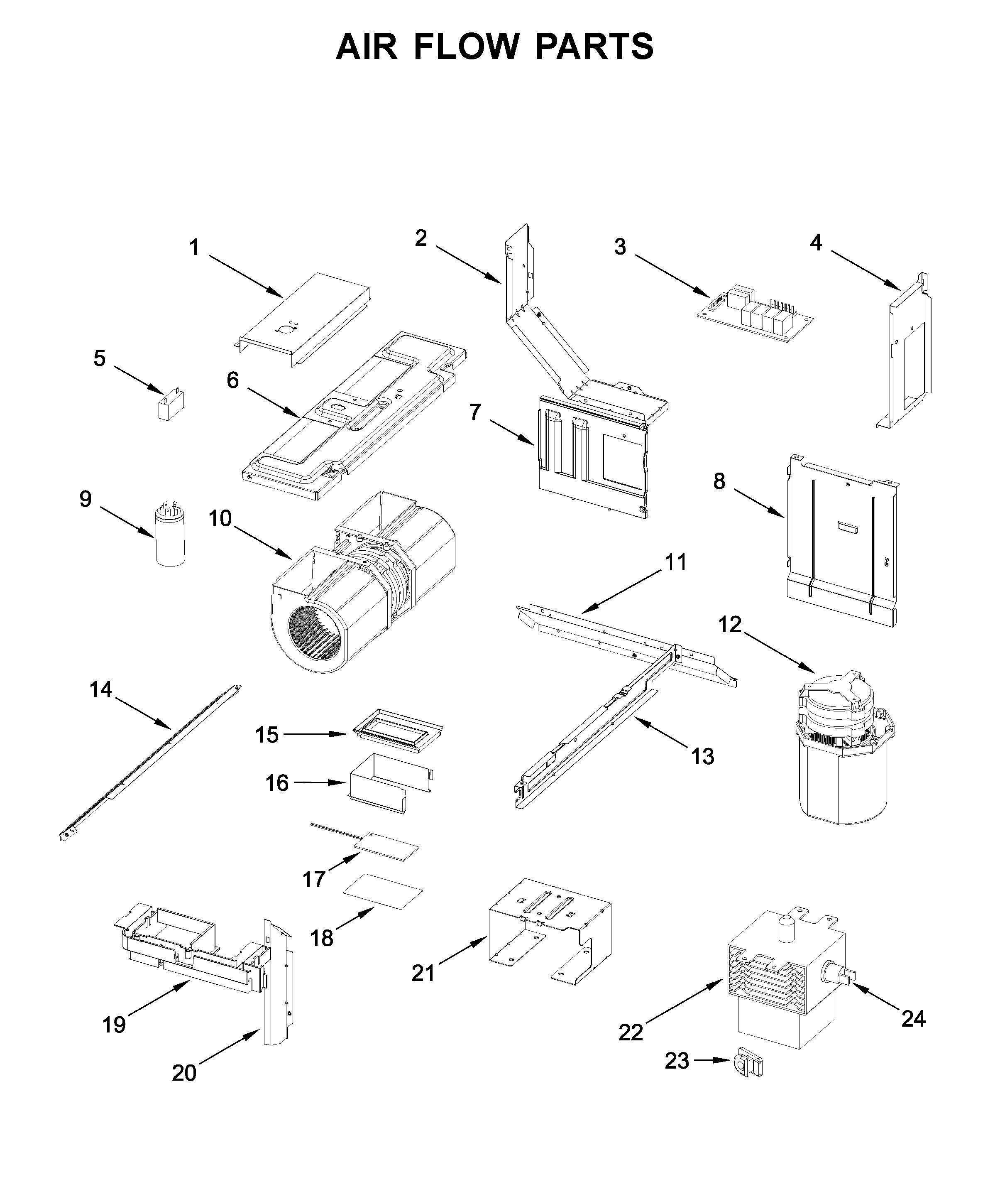 AIR FLOW PARTS

1
2
3
4
5
6
7
8
9
10
11
12
13
14
15
16
17
18
19
20
21
22
23
24