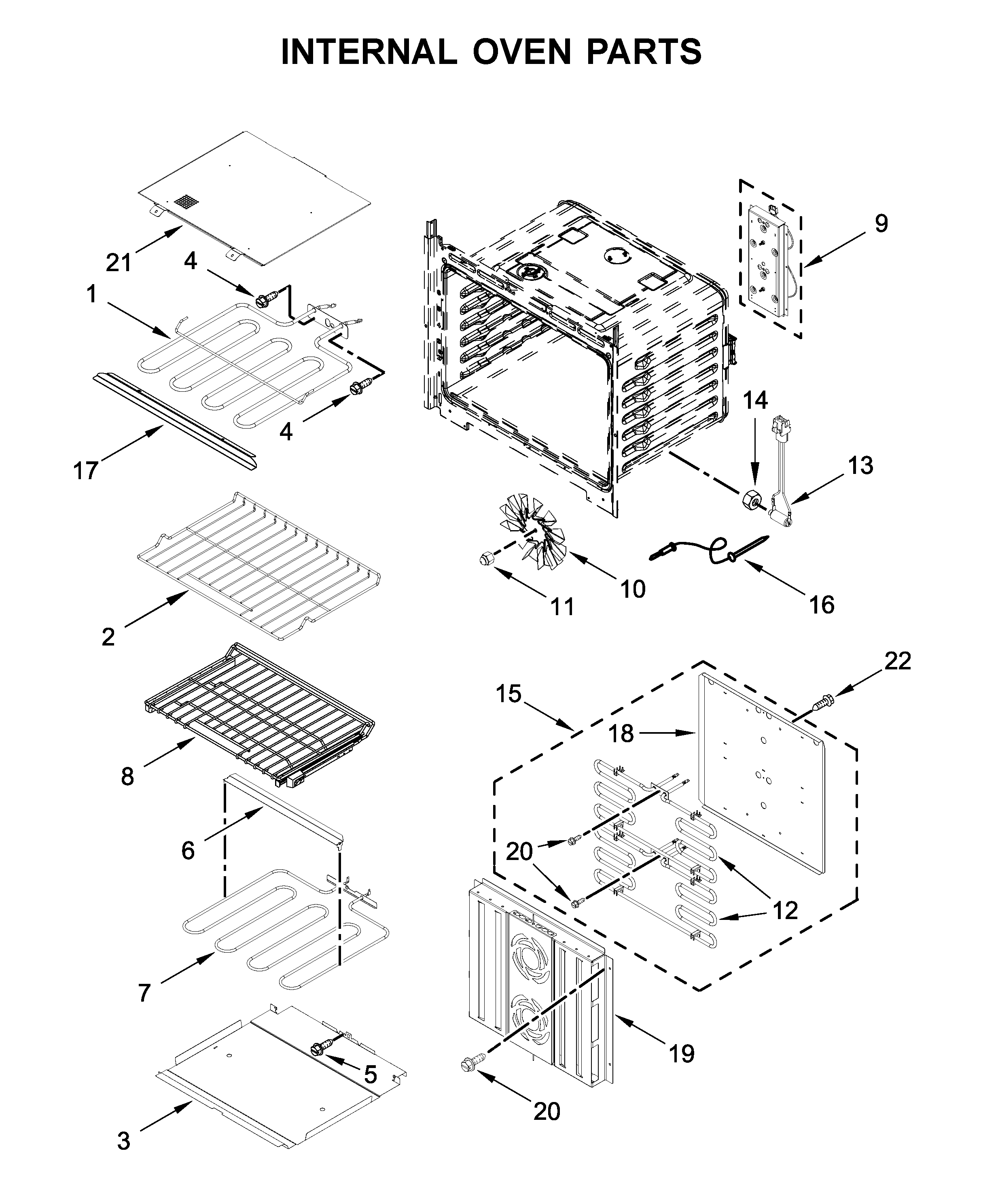 INTERNAL OVEN PARTS

21
4
1
4
17
2
8
6
7
5
3
9
14
13
10
11
16
22
15
18
20
12
19
20