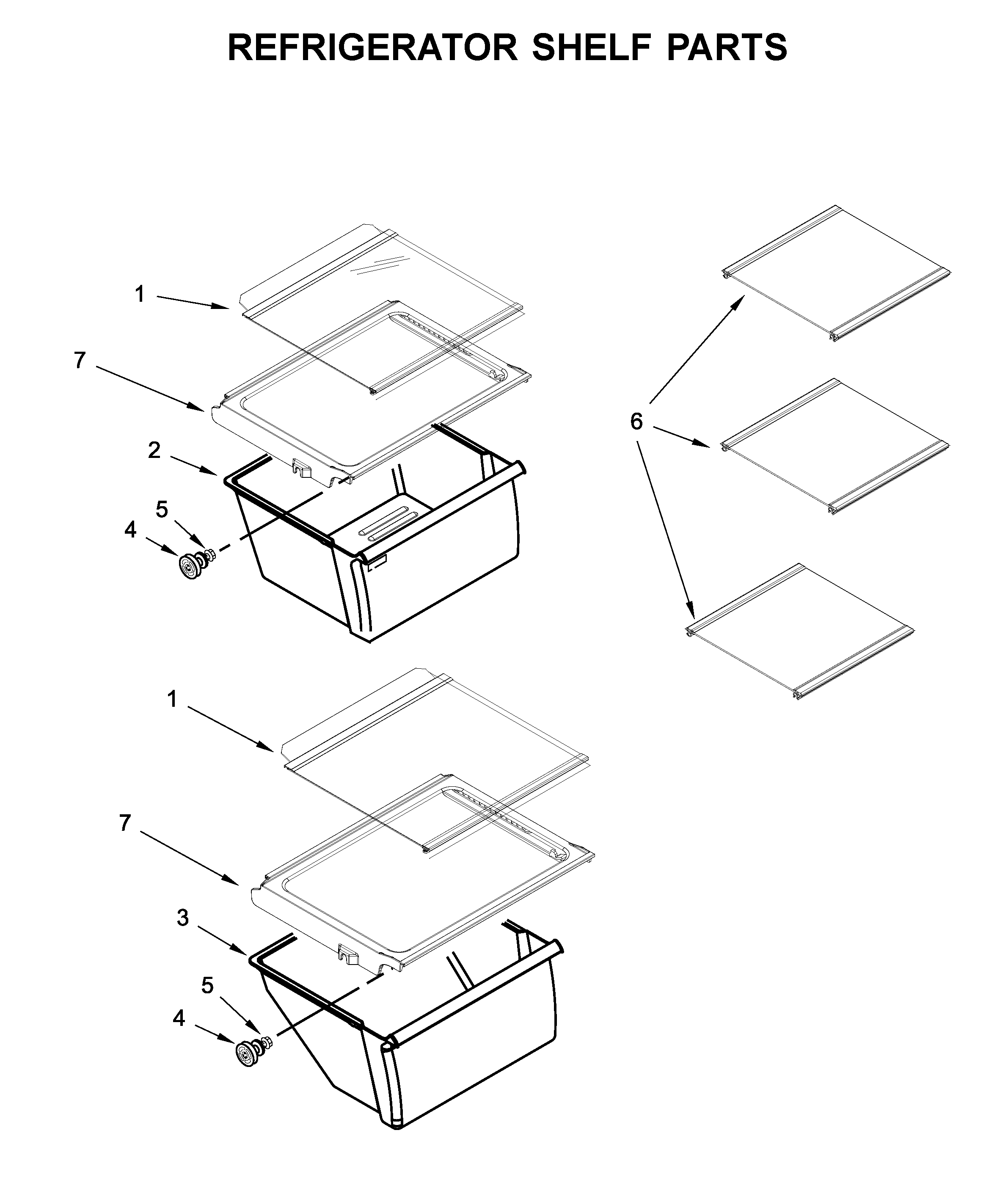 REFRIGERATOR SHELF PARTS

1
7
2
5
4
6
1
7
3
5
4