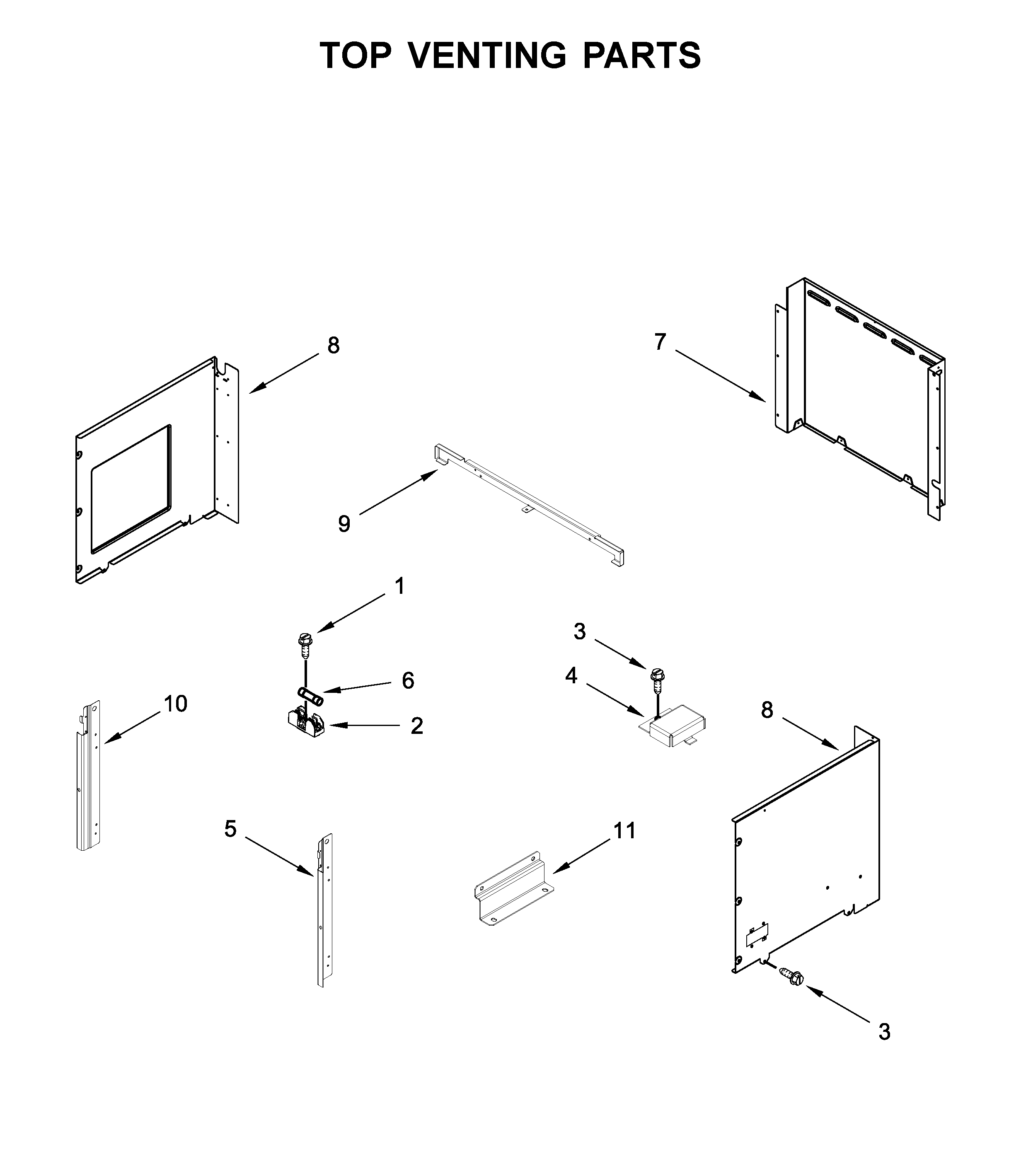 TOP VENTING PARTS

8

7

9

1

3

6

4

10

2

8

5

11

3