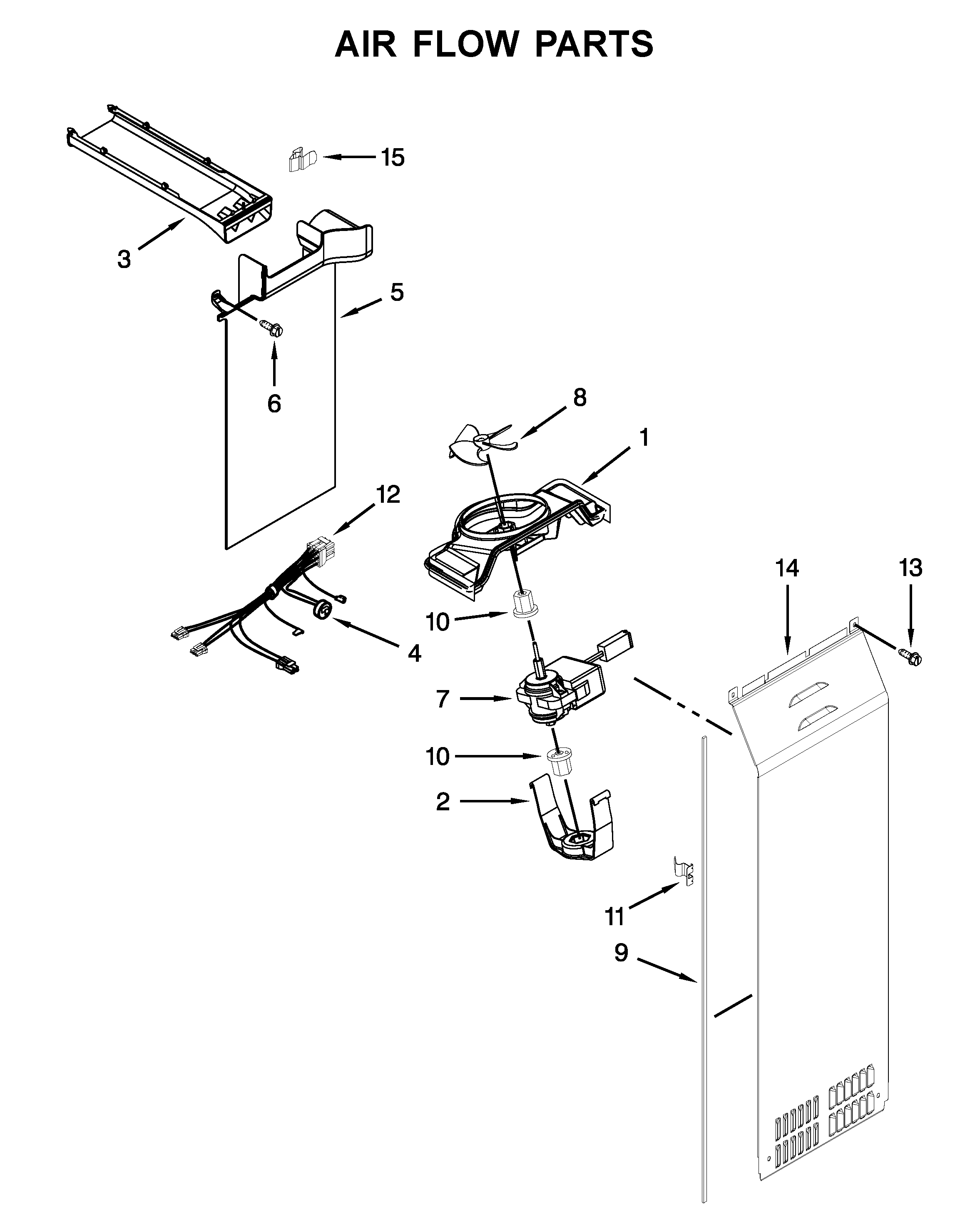 AIR FLOW PARTS

15
3
5
6
8
1
12
14
13
10
4
7
10
2
11
9