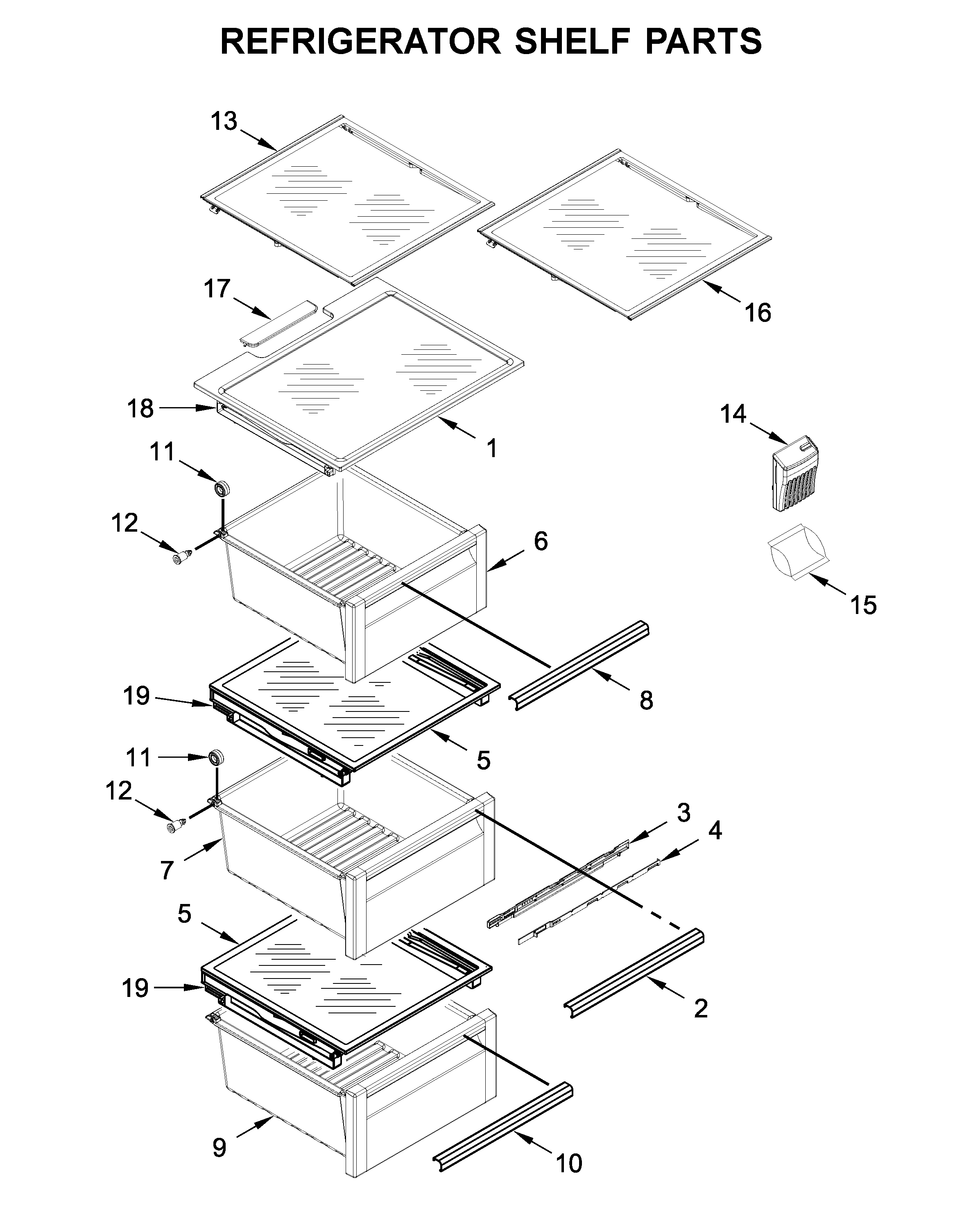 REFRIGERATOR SHELF PARTS

13

16

17

18

1

14

11

12

6

15

8

19

5

11

12

3

4

7

5

19

2

9

10