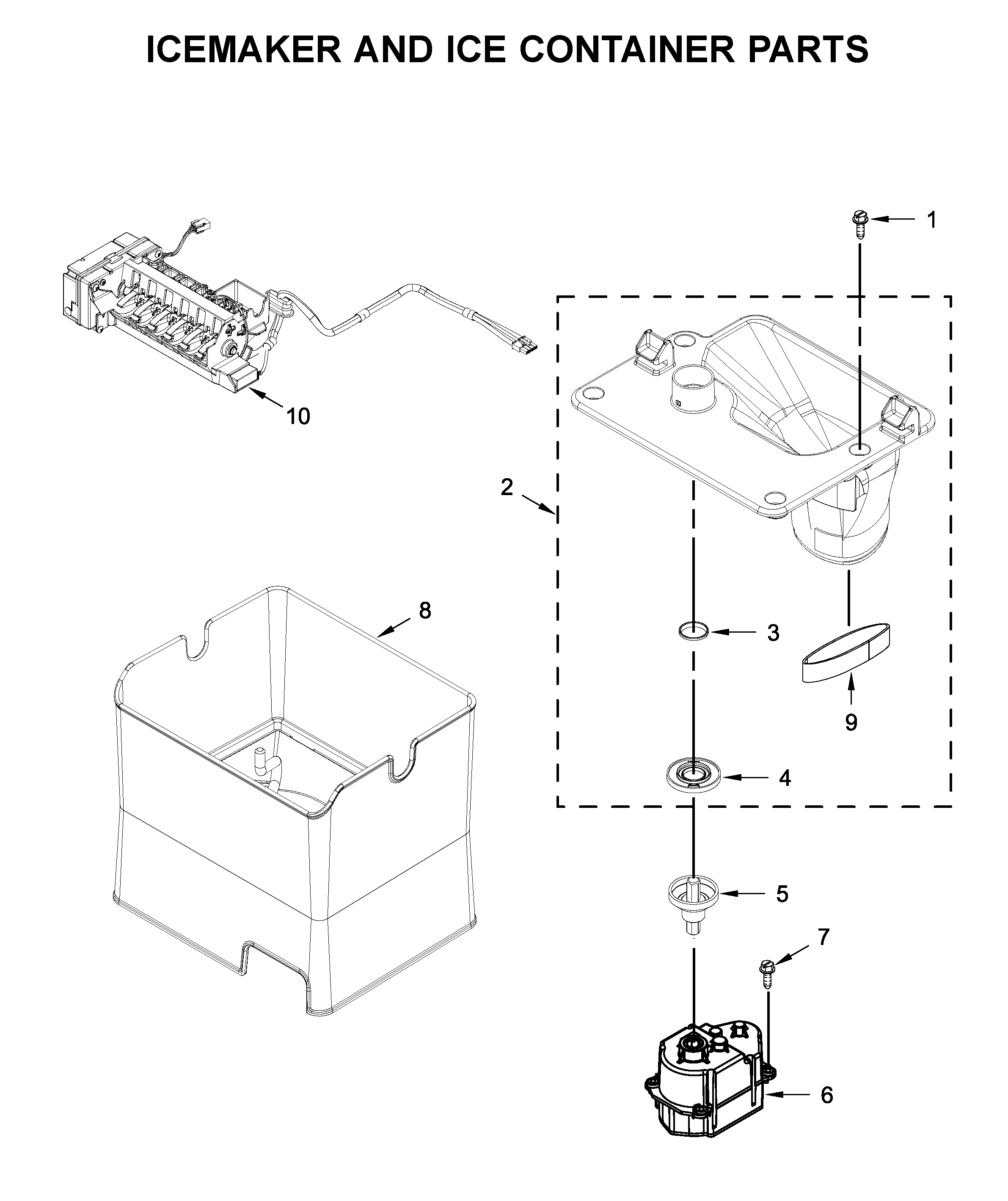 ICEMAKER AND ICE CONTAINER PARTS

1

10

2

8

3

9

4

5

7

6