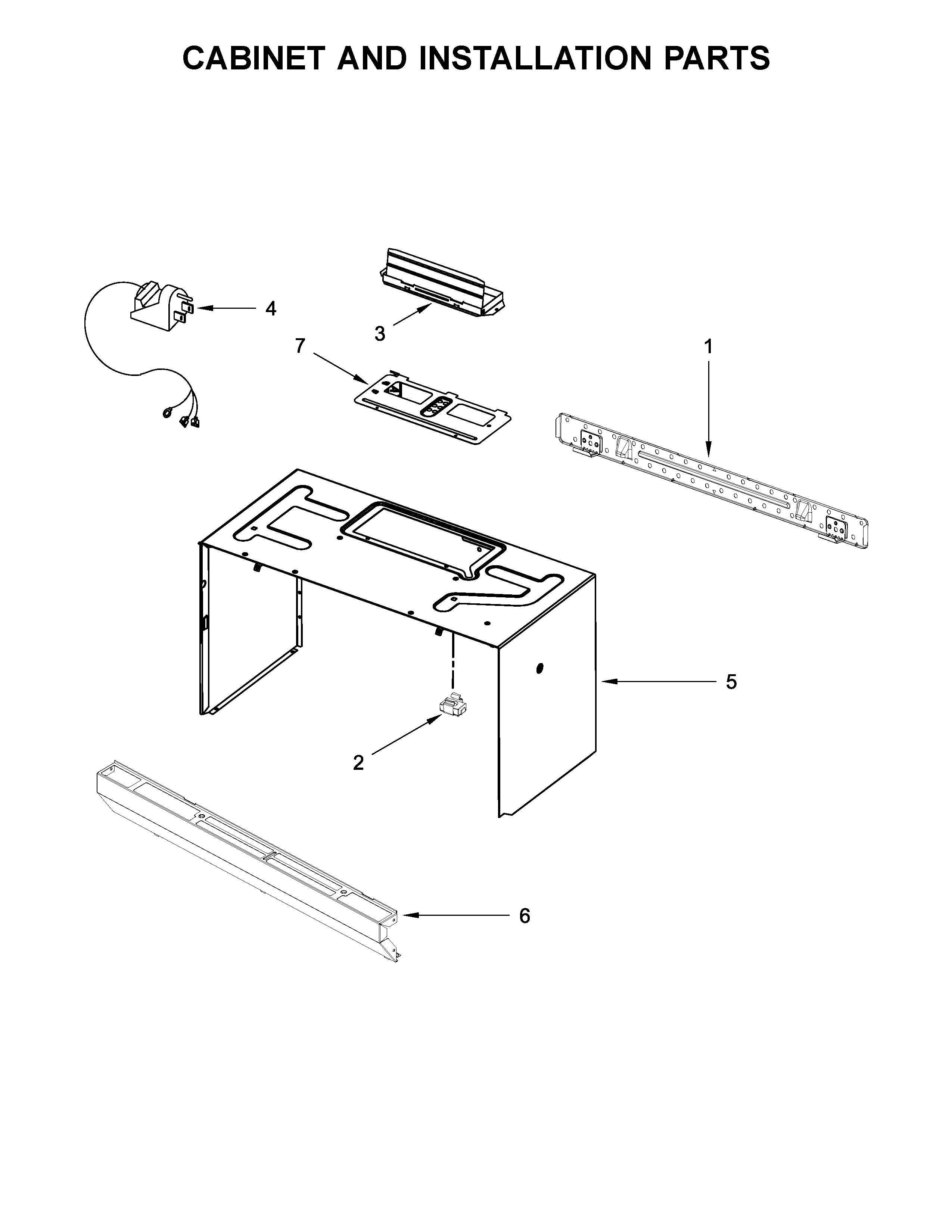 CABINET AND INSTALLATION PARTS

4

3

7

1

5

2

6