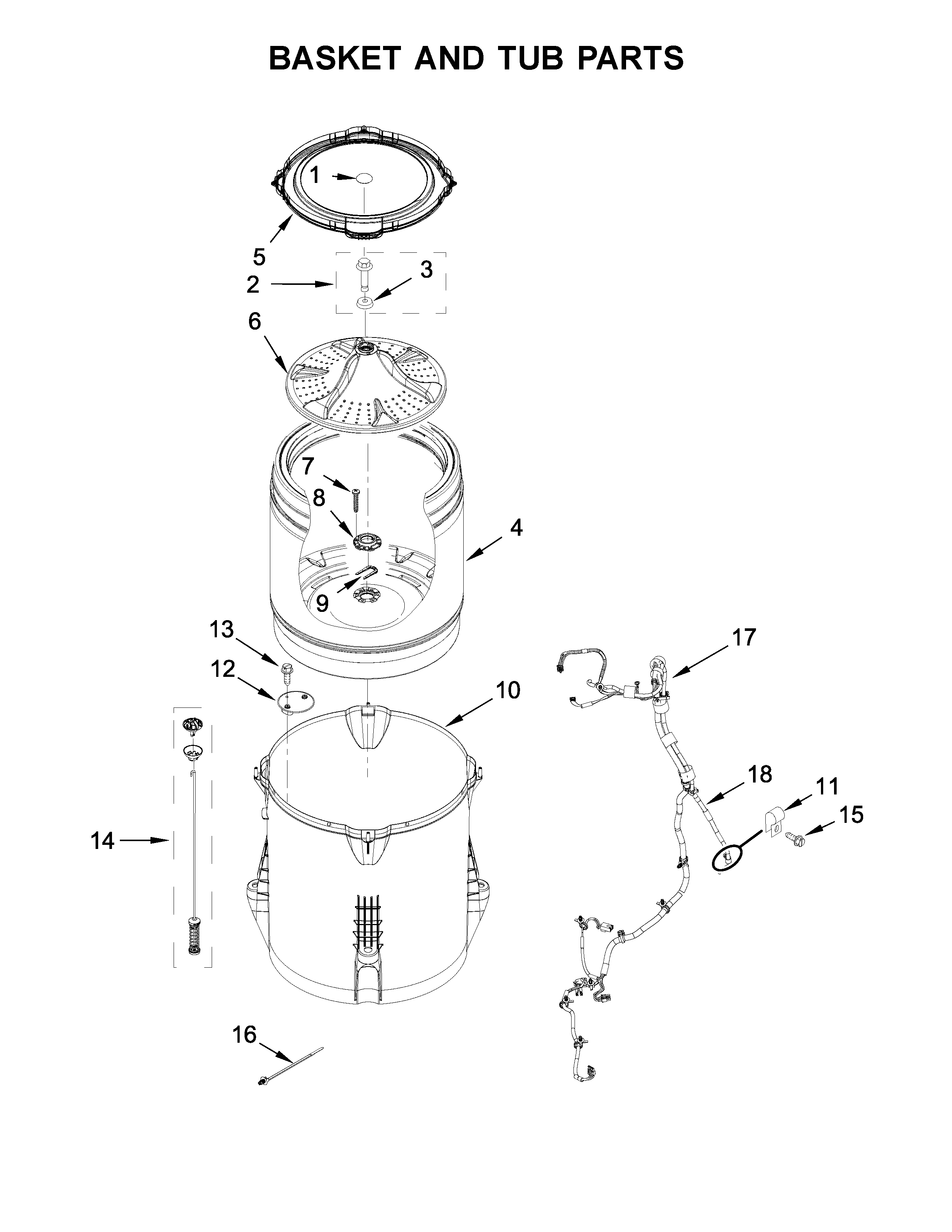 BASKET AND TUB PARTS

1

5

2

3

6

7

8

4

9

13

12

10

17

18

11

15

14

16