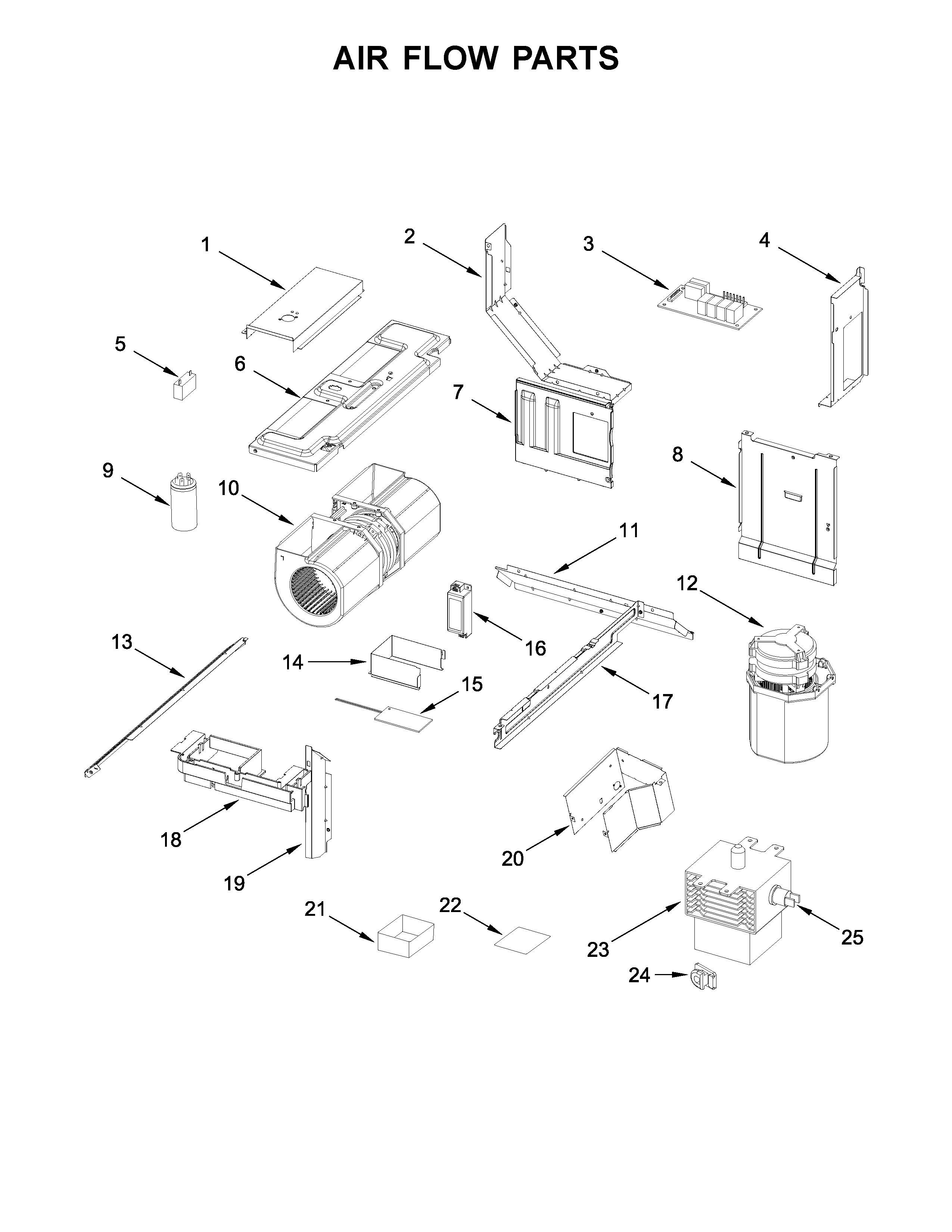 AIR FLOW PARTS

1
2
3
4
5
6
7
8
9
10
11
12
13
14
15
16
17
18
19
20
21
22
23
24
25