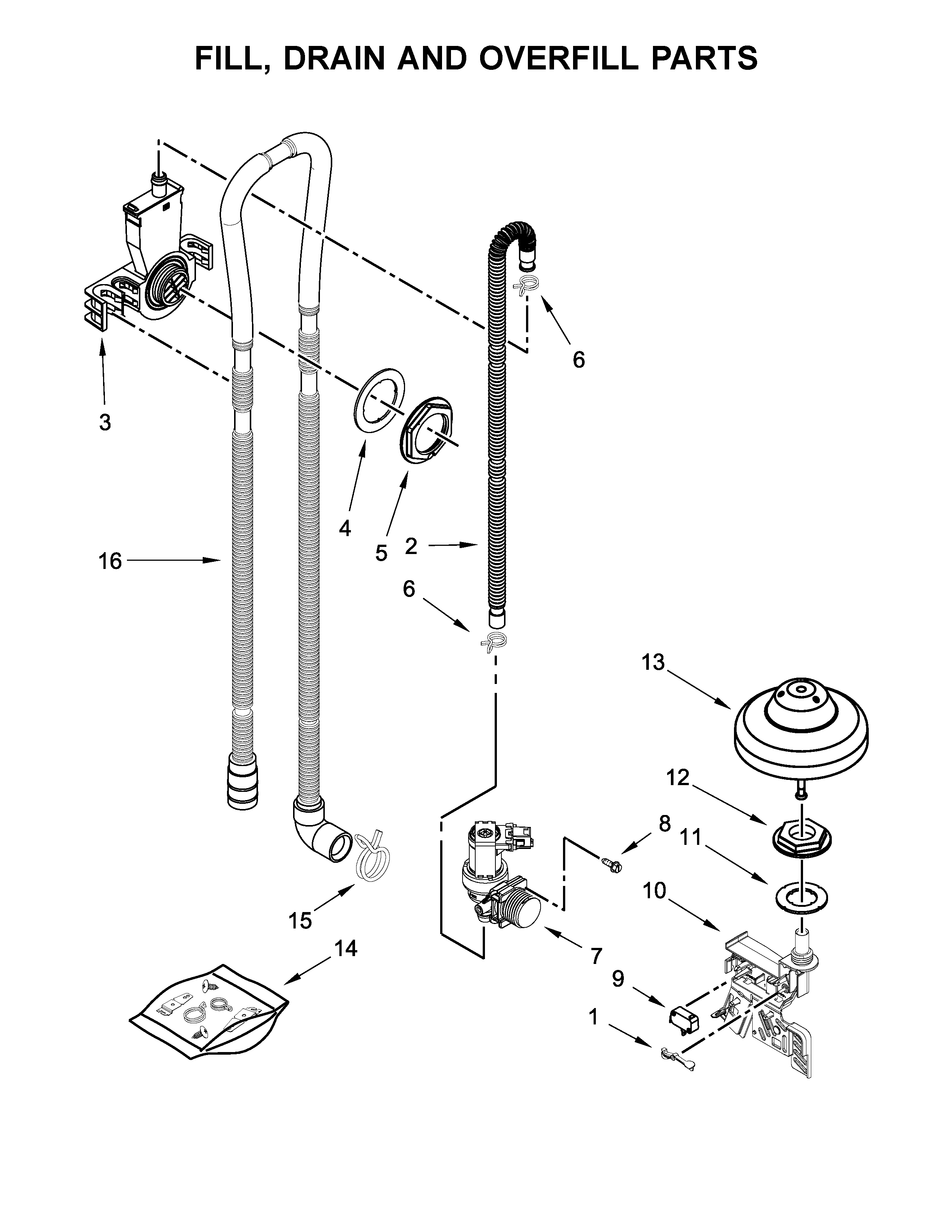 FILL, DRAIN AND OVERFILL PARTS

6

3

4

5

2

16

6

13

12

8

11

10

15

7

14

9

1