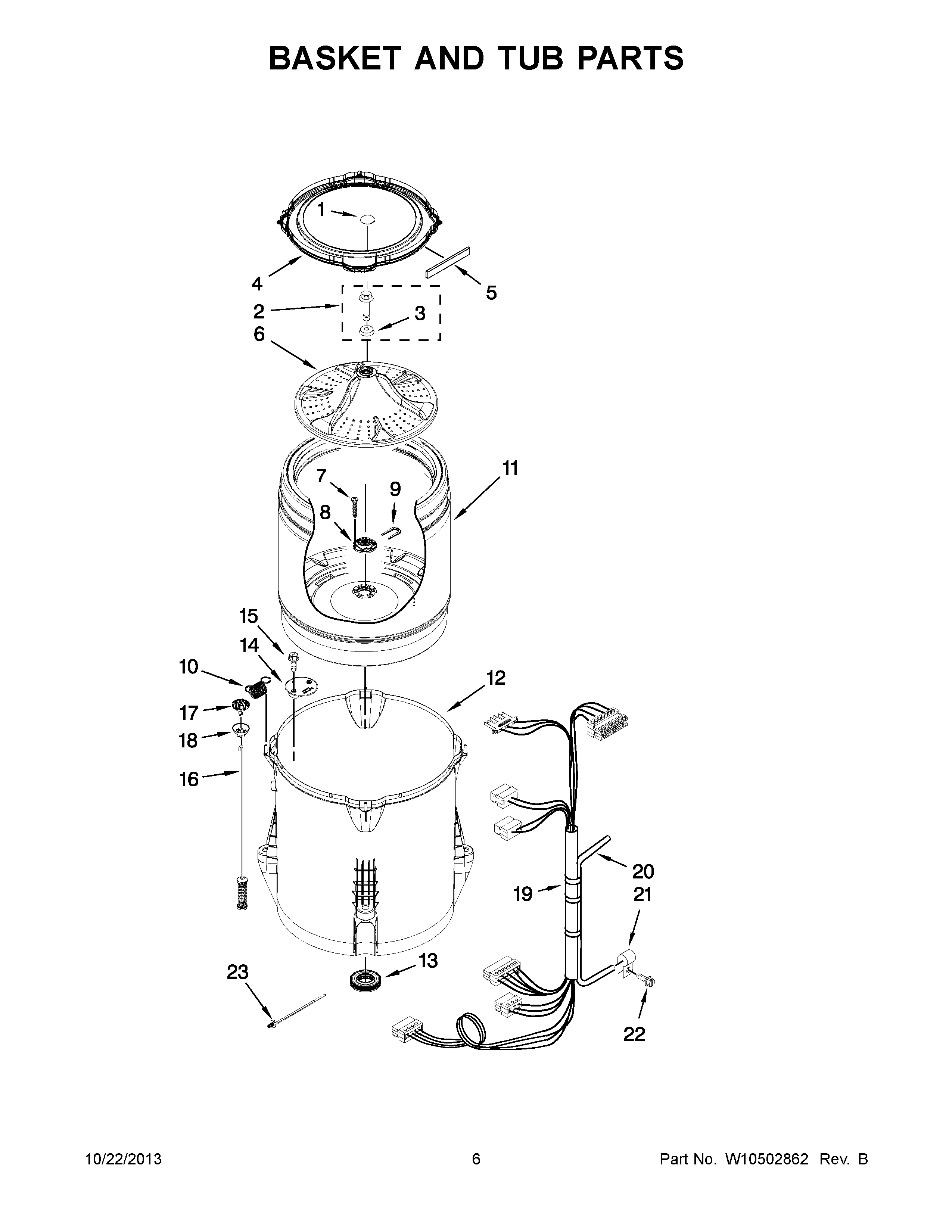 BASKET AND TUB PARTS

1
4
5
2
3
6
11
7
9
8
15
14
10
12
17
18
16
20
19
21
13
23
22

10/22/2013
6
Part No. W10502862 Rev. B