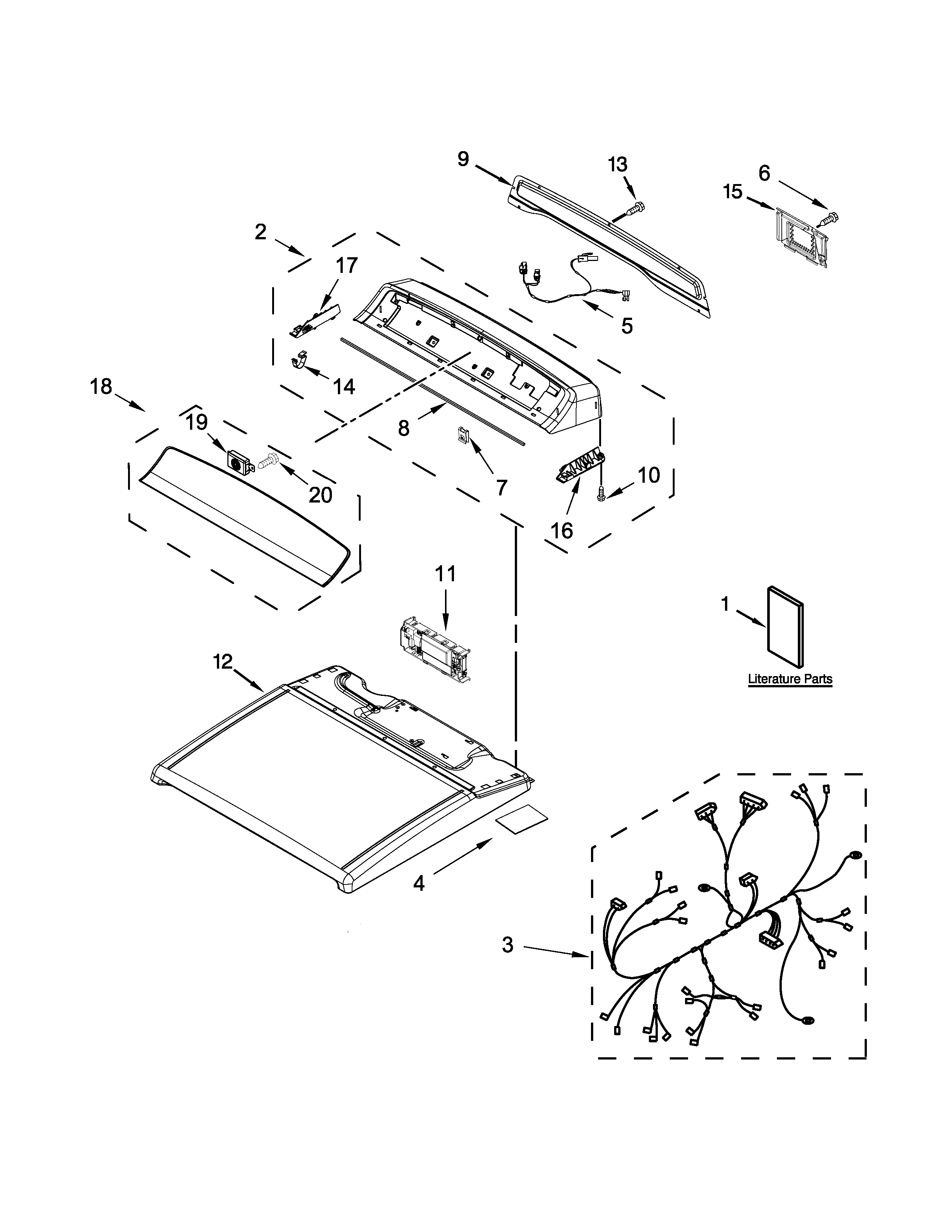 9
13
6
15
2
17
5
14
18
19
8
20
7
10
16
11
1
Literature Parts
12
4
3