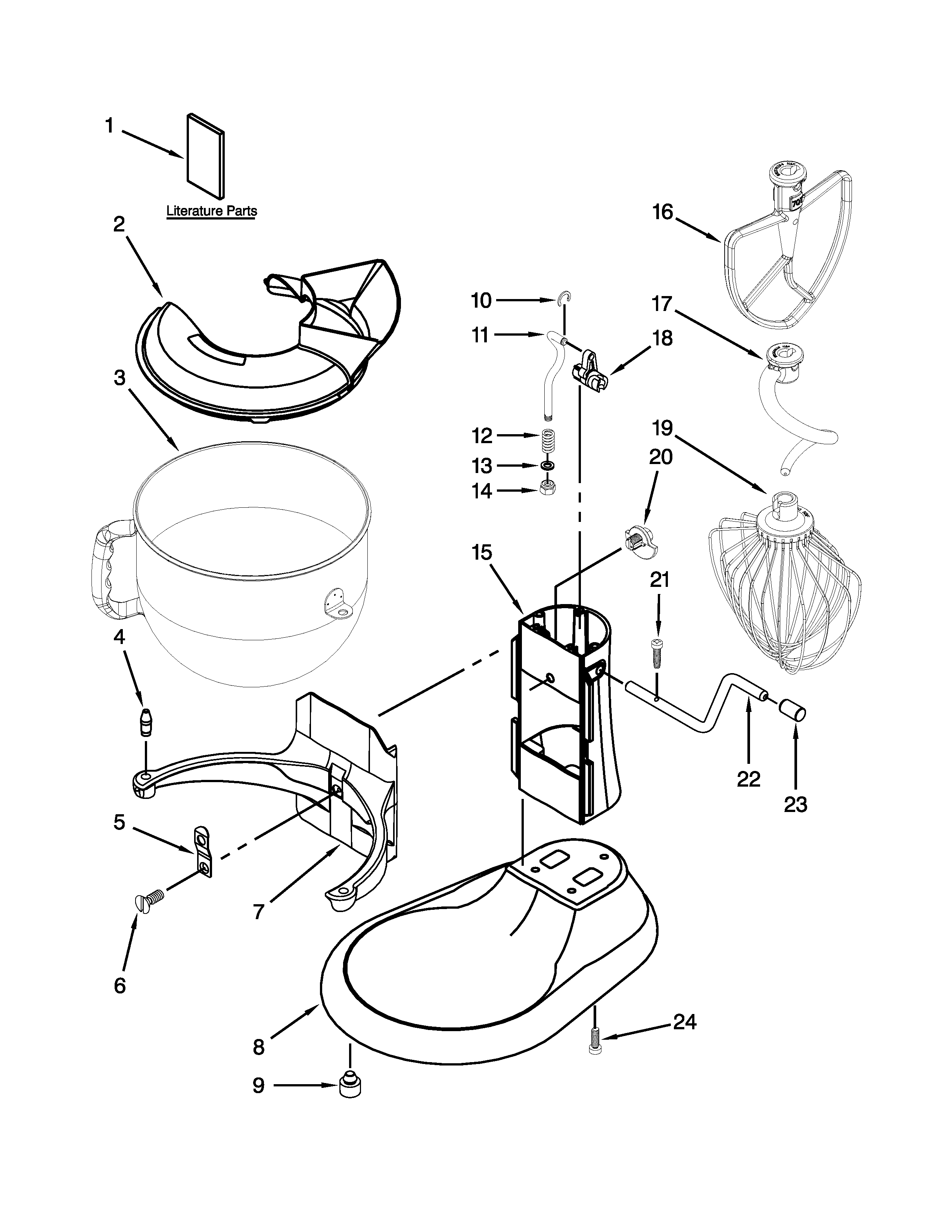 1

Literature Parts

2

3

4

5

6

7

8

9

10

11

12

13

14

15

16

17

18

19

20

21

22

23

24