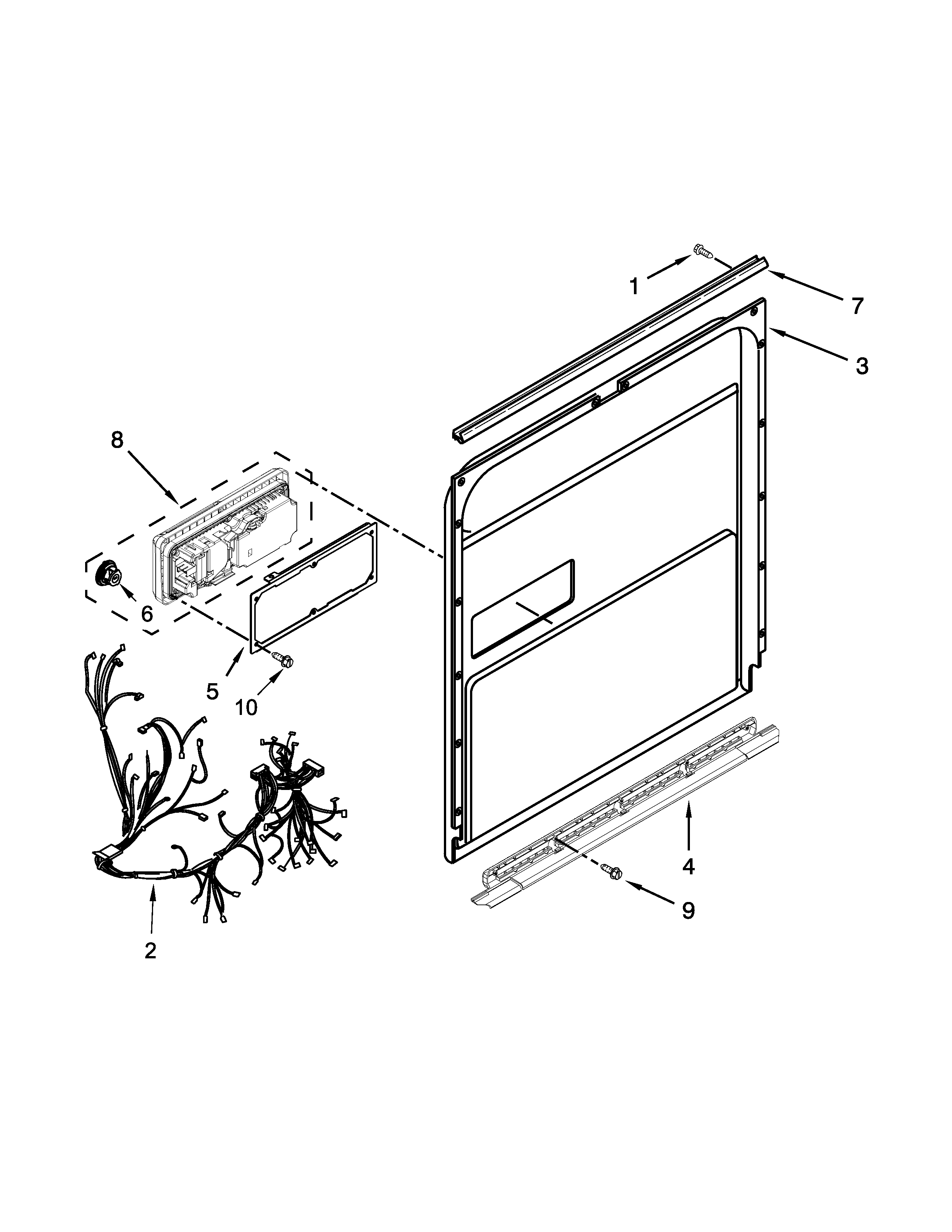 1
7
3
8
6
5
10
2
4
9