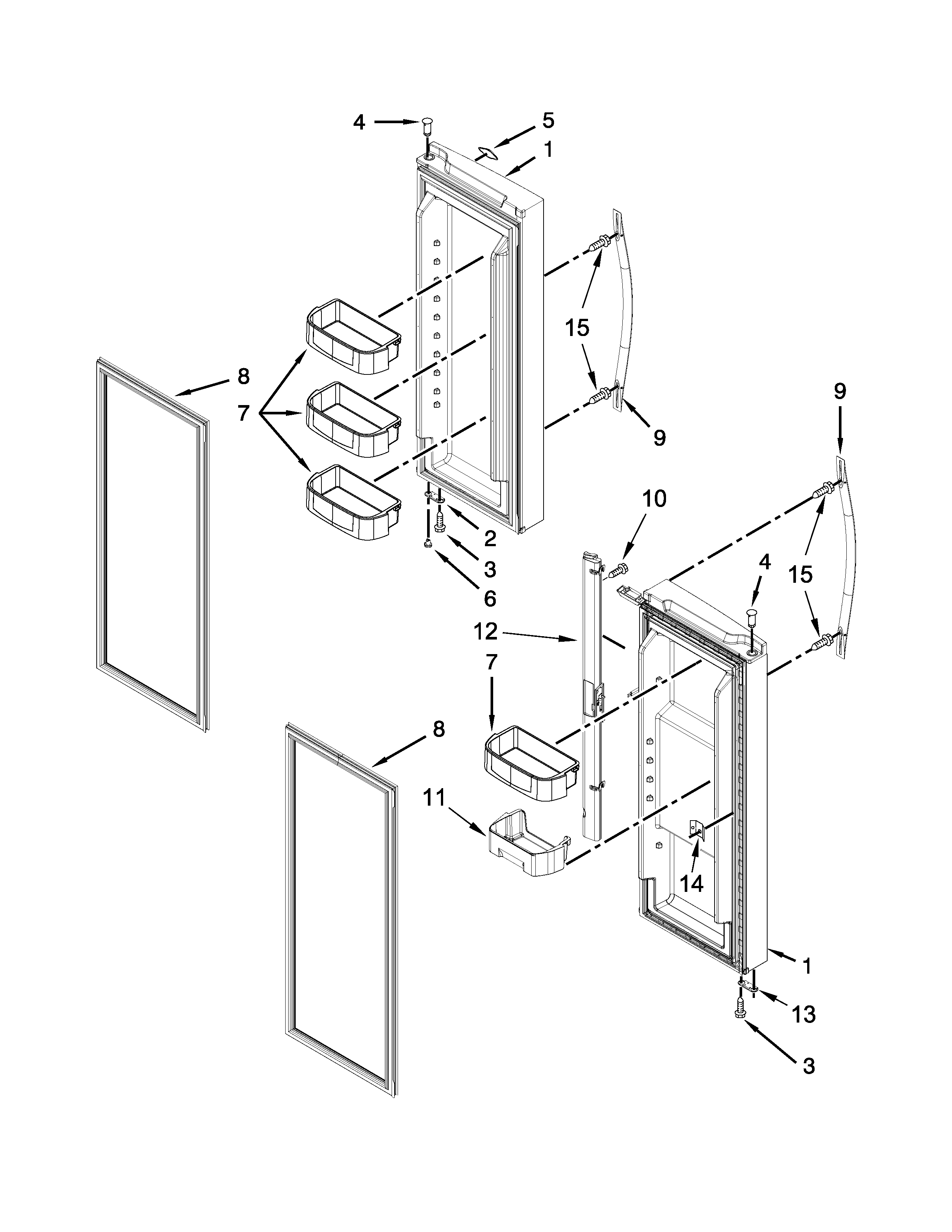 4
5
1
15
8
7
9
9
10
2
3
6
4
15
12
7
8
11
14
1
13
3