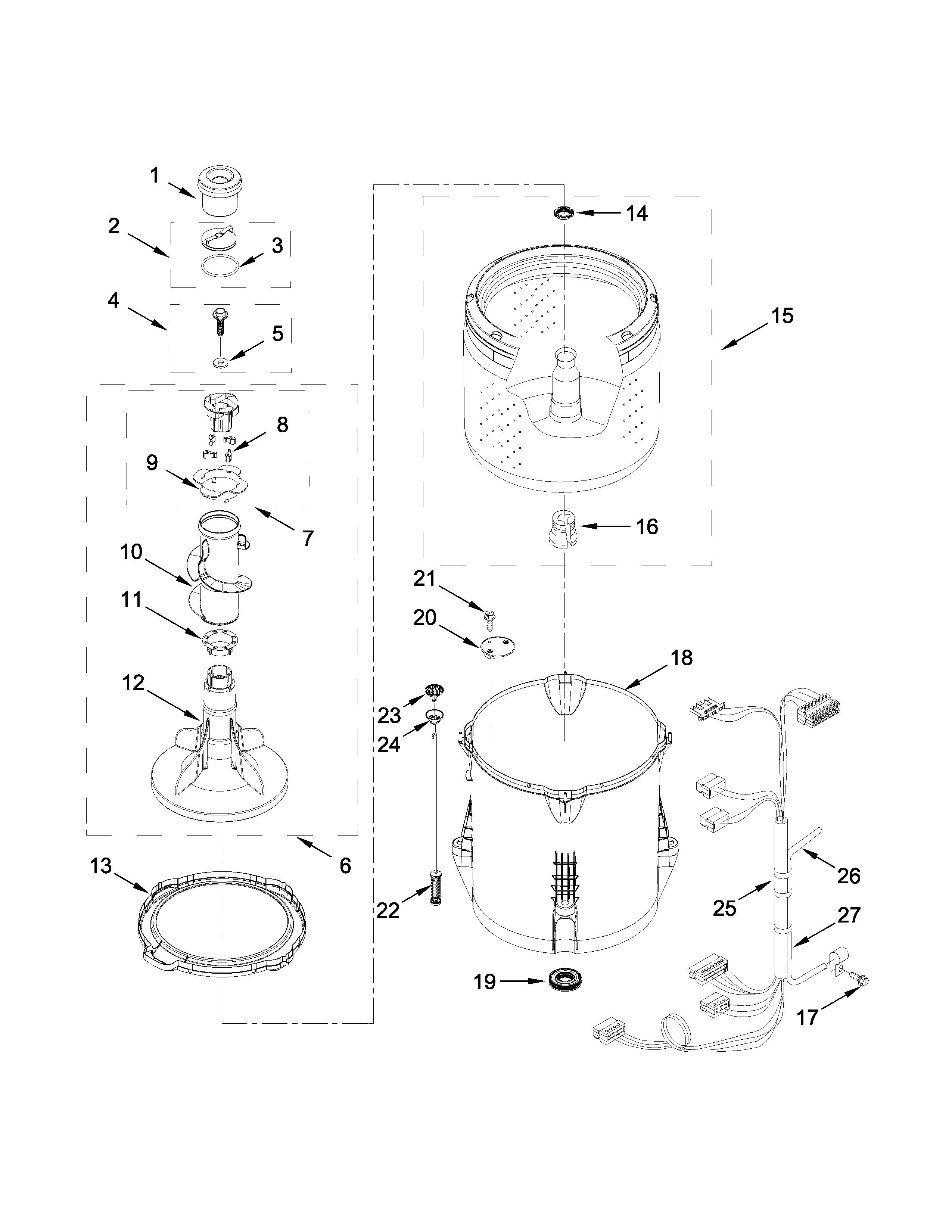 1
2
3
4
5
8
9
7
10
11
12
6
13
14
15
16
21
20
18
23
24
22
19
26
25
27
17