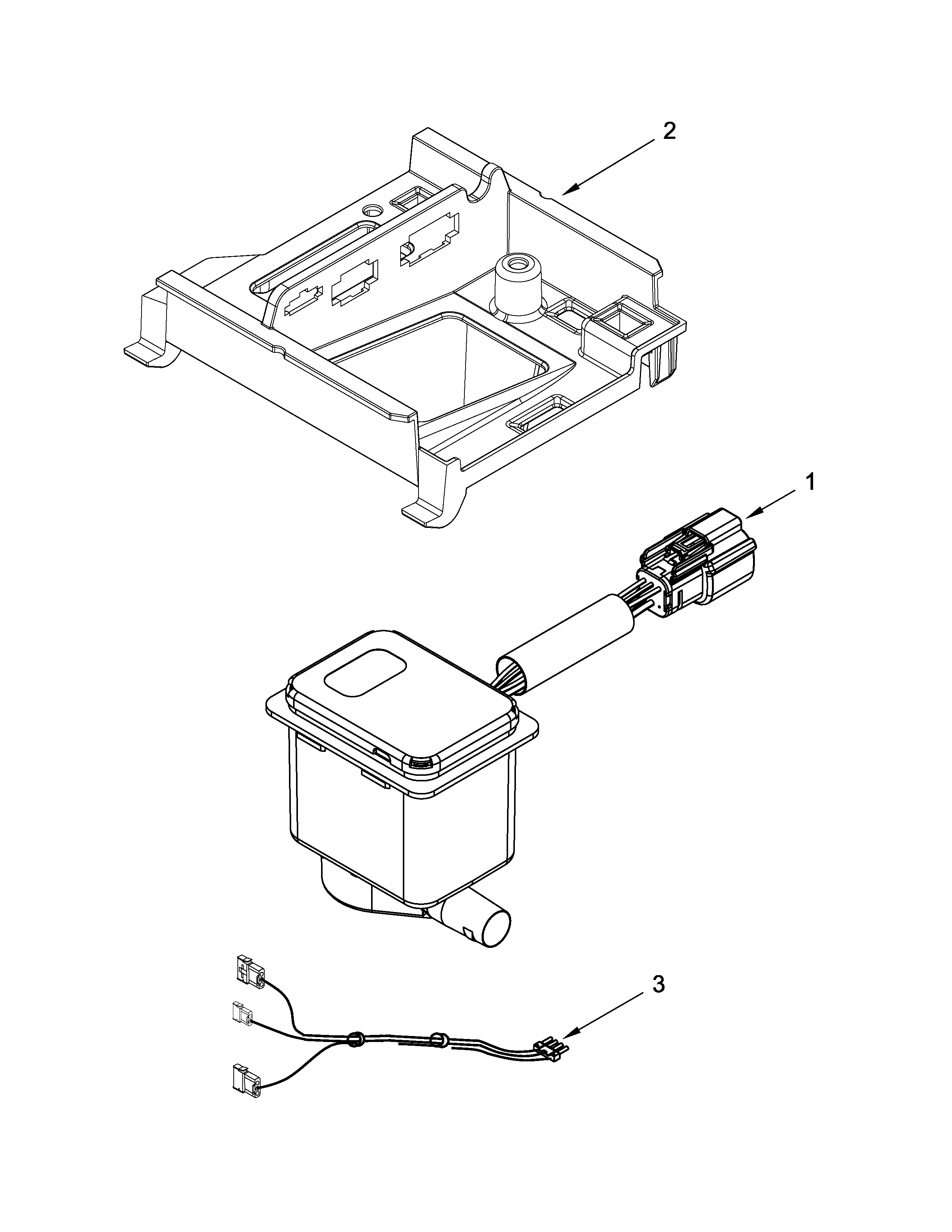 2

1

3