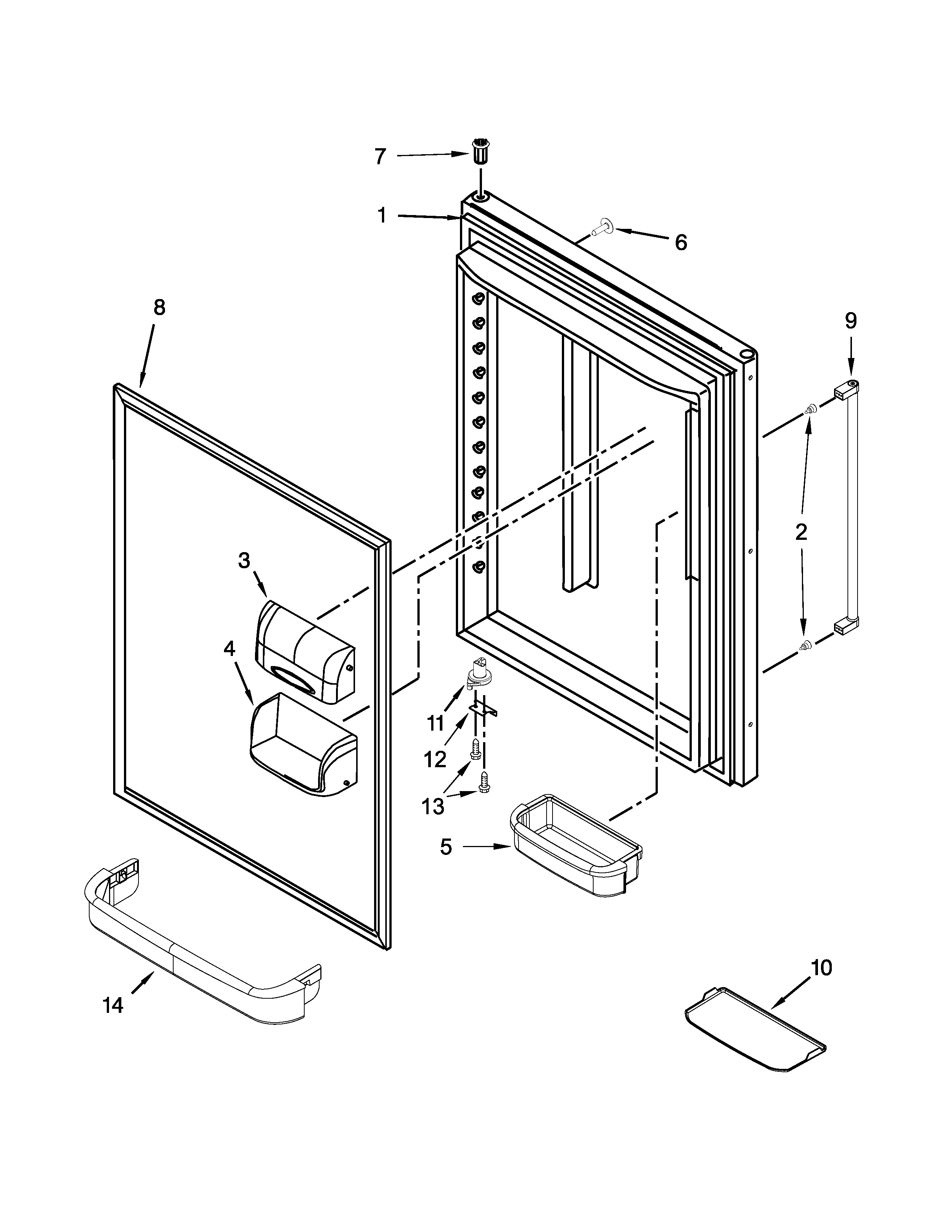 7
1
6
8
9
2
3
4
11
12
13
5
14
10