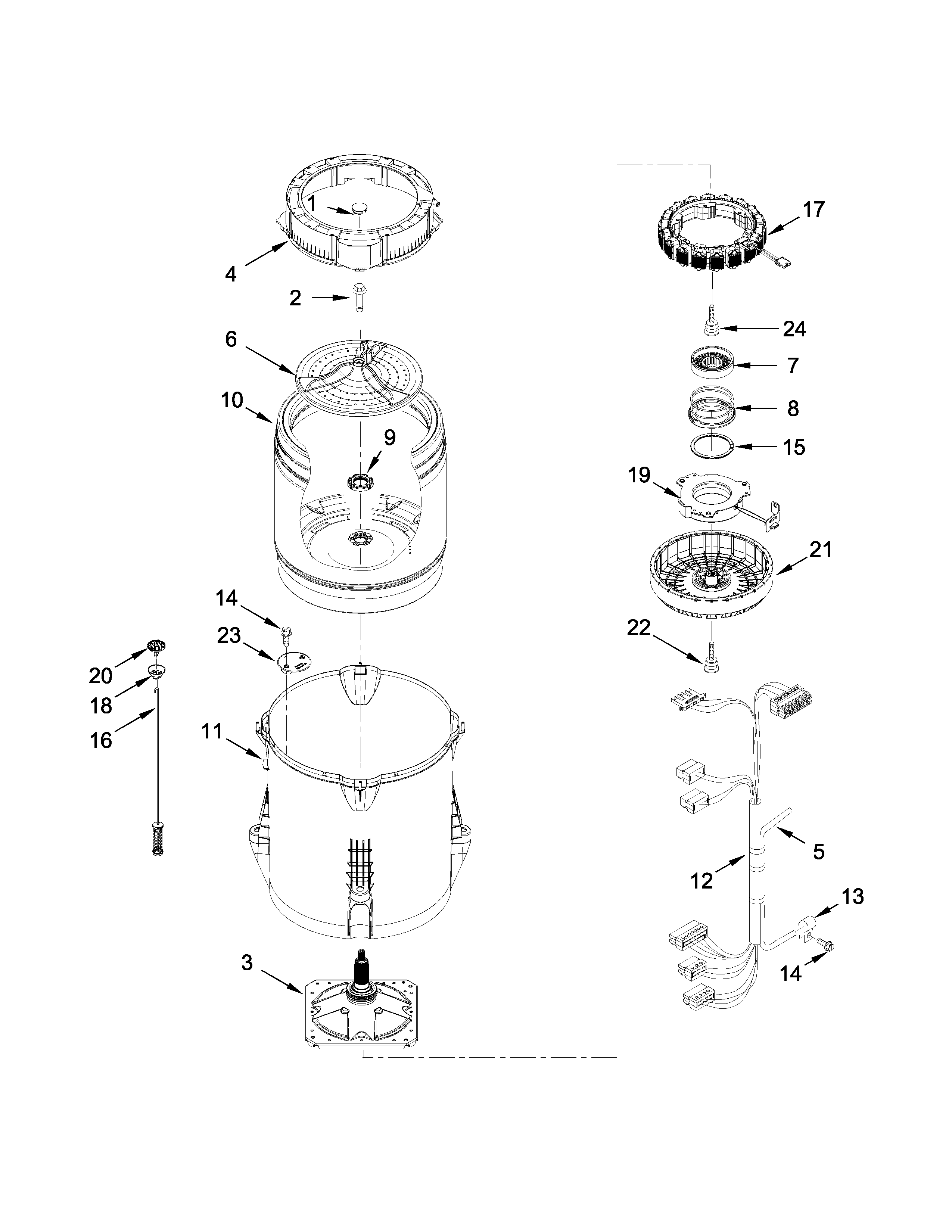 1
4
2
6
10
9
14
23
20
18
16
11
3
17
24
7
8
15
19
21
22
5
12
13
14