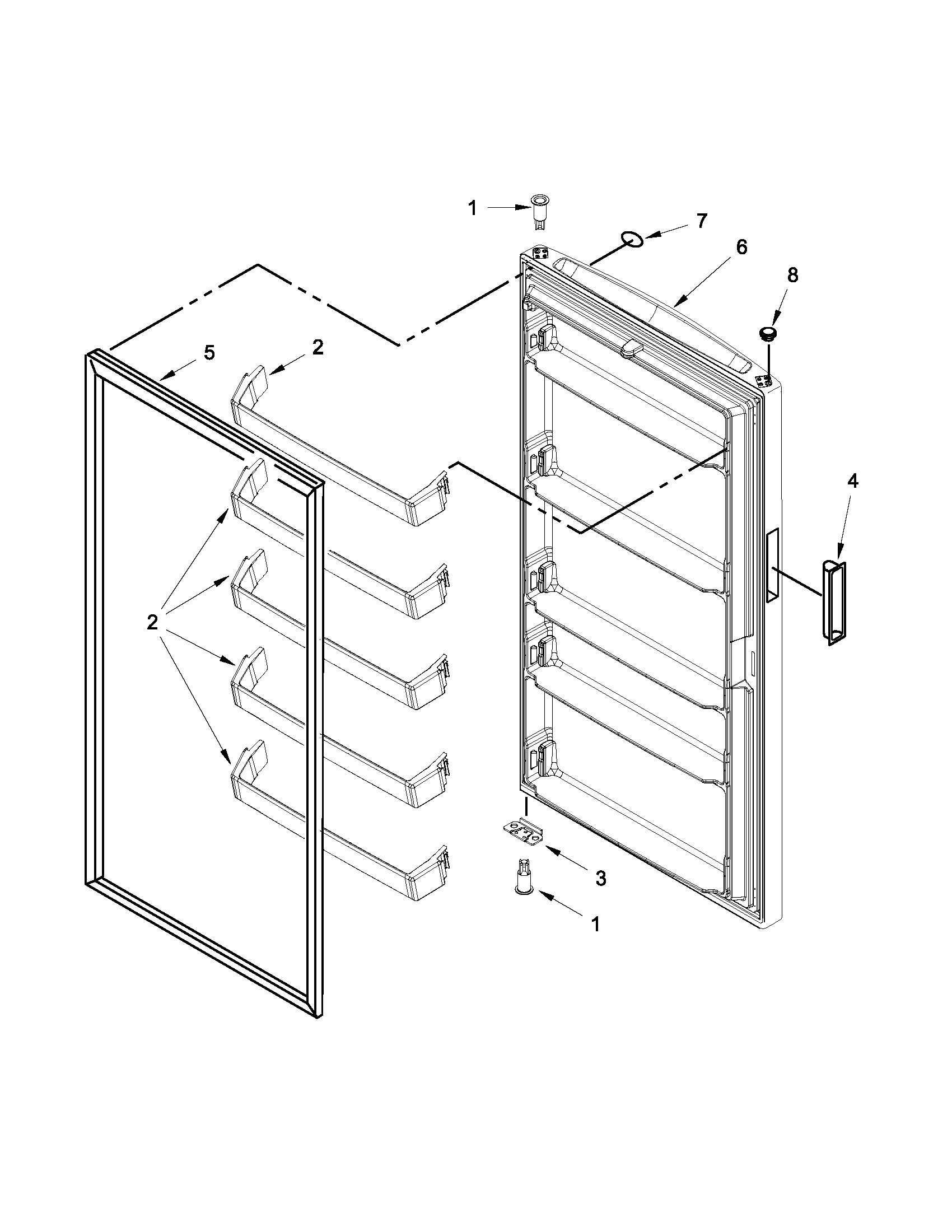 1
7
6
8
5
2
4
2
3
1