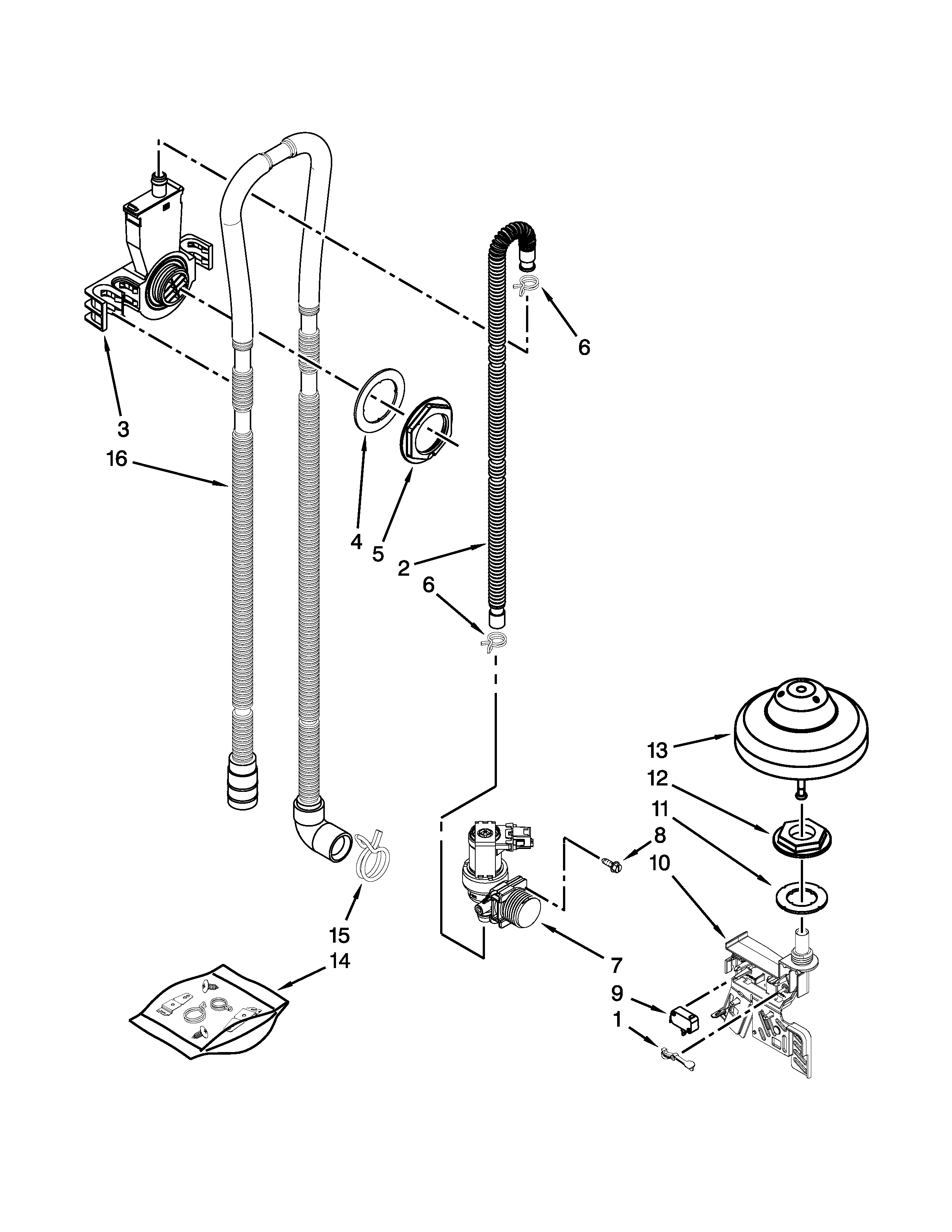 6
3
16
4
5
2
6
13
12
11
8
10
15
14
7
9
1