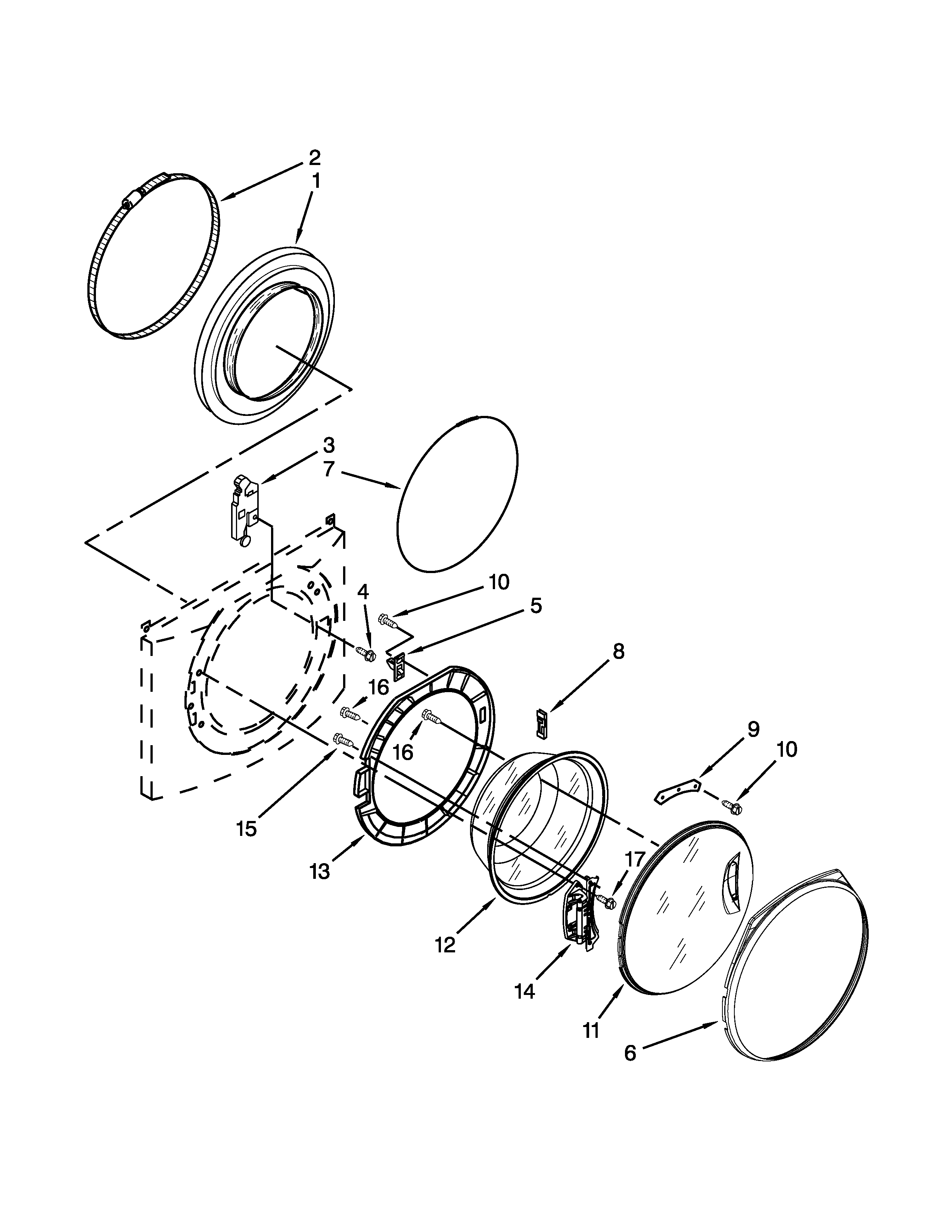 2
1
3
7
10
4
5
8
16
16
9
10
15
13
17
12
14
11
6