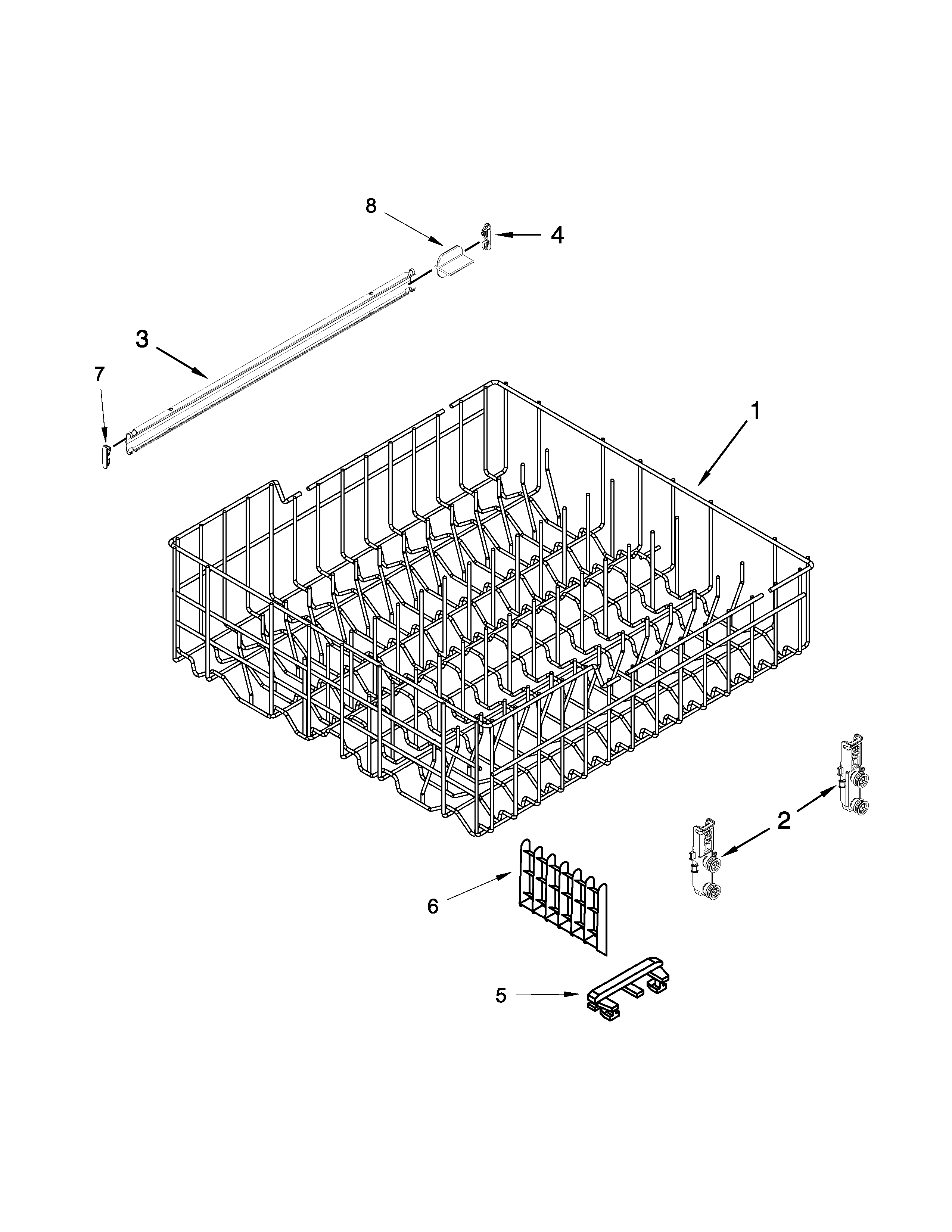 8
4
3
7
1
2
6
5