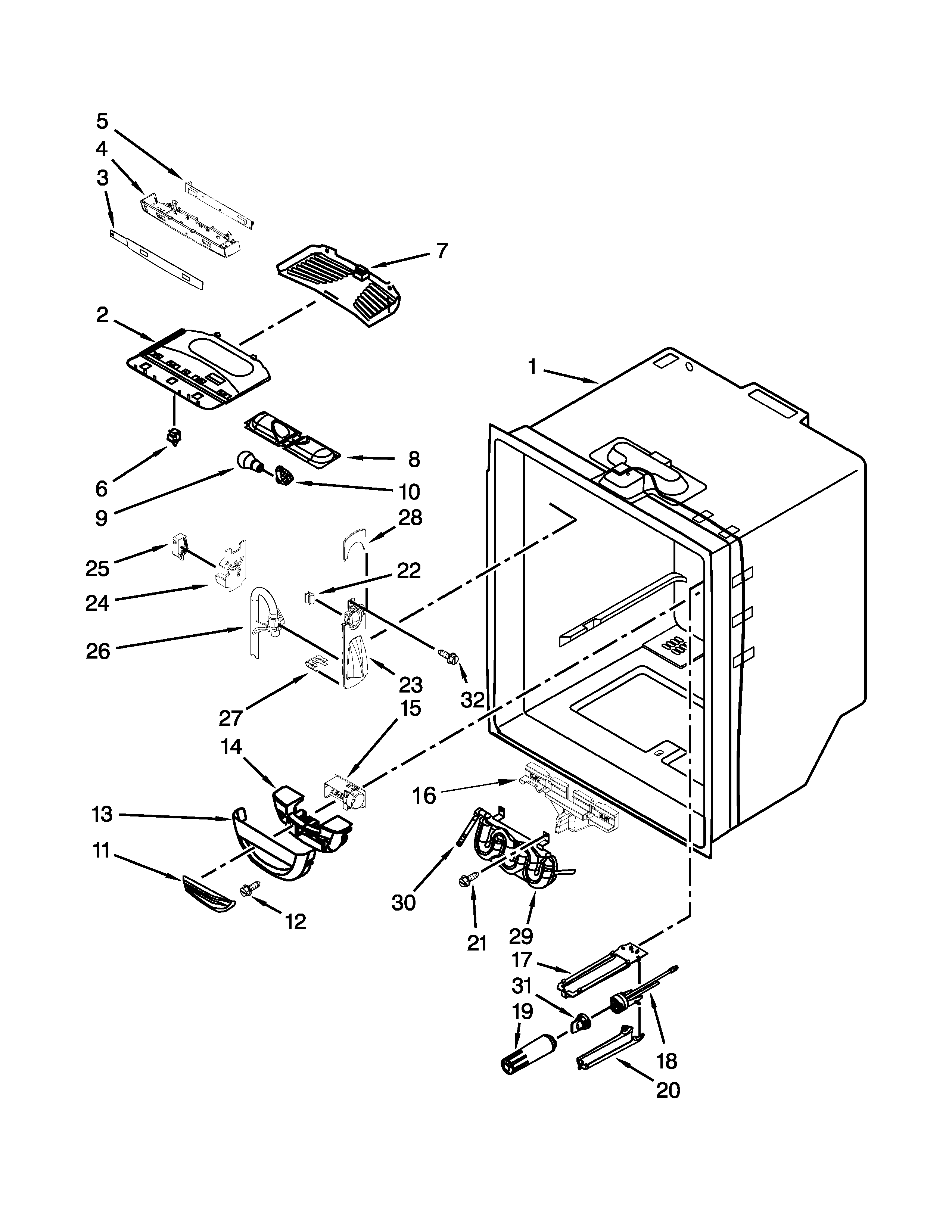 5
4
3
7
2
1
8
6
10
9
28
25
22
24
26
23
32
27
15
14
16
13
11
30
12
21
29
17
31
19
18
20