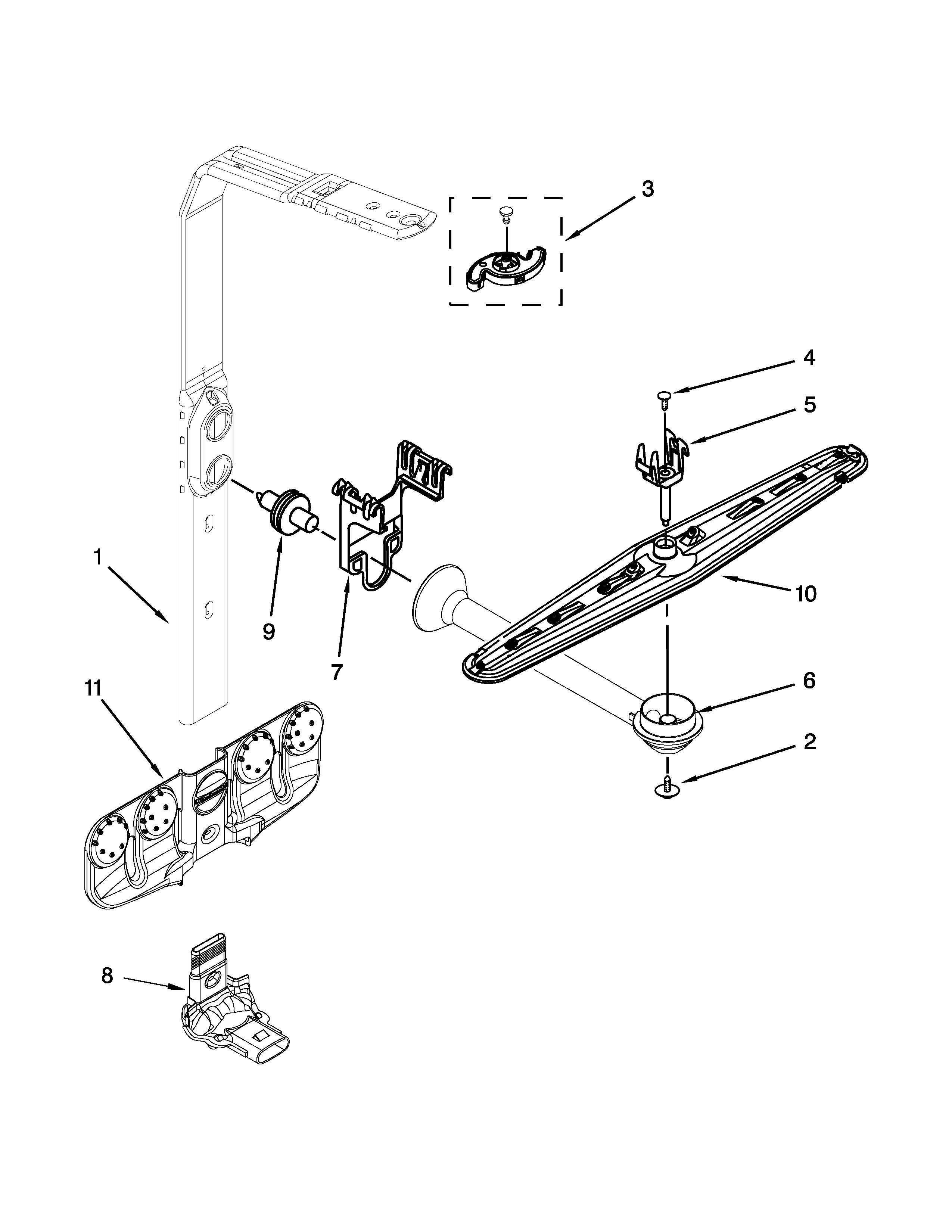 3

4

5

1

9

7

10

11

6

2

8