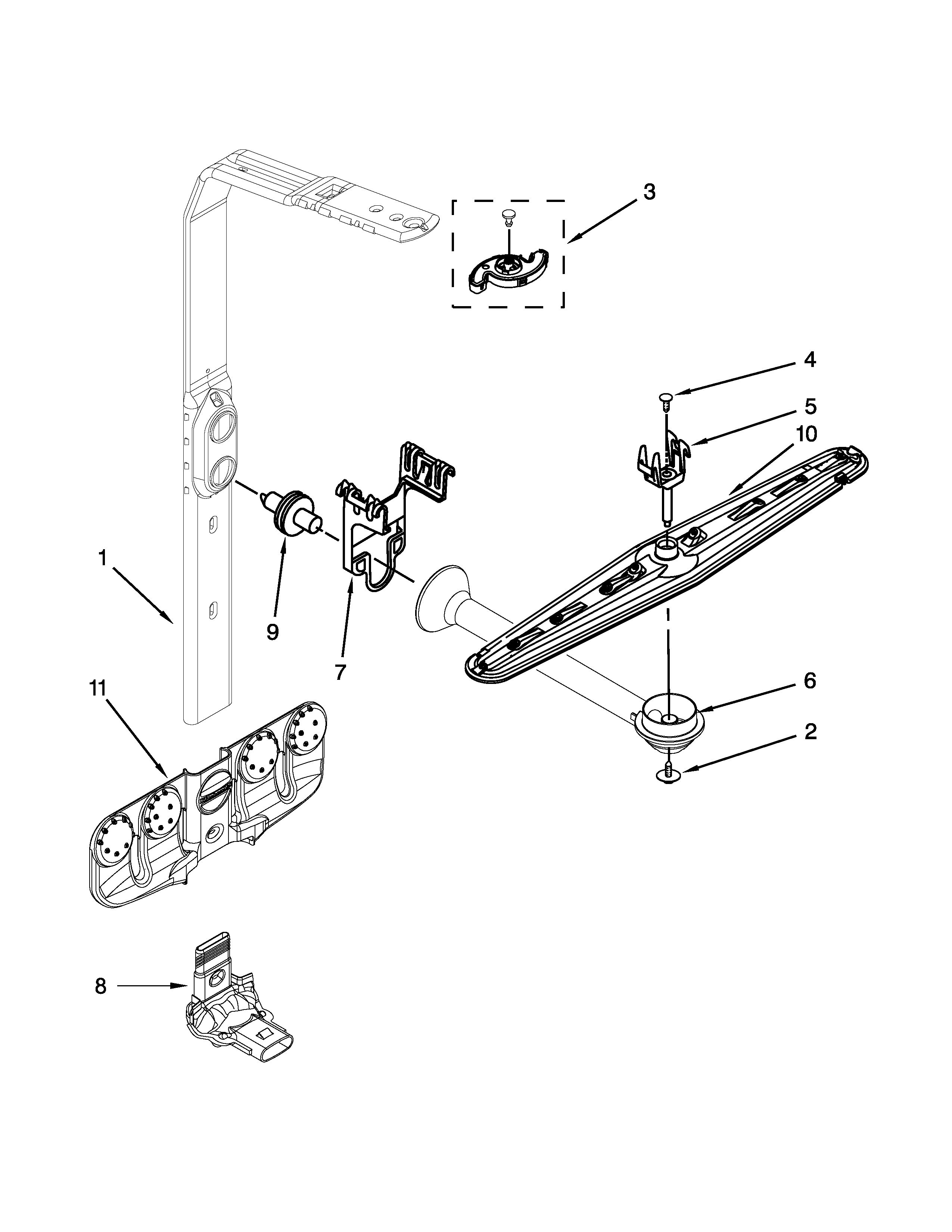 3

4

5

10

1

9

7

11

6

2

8