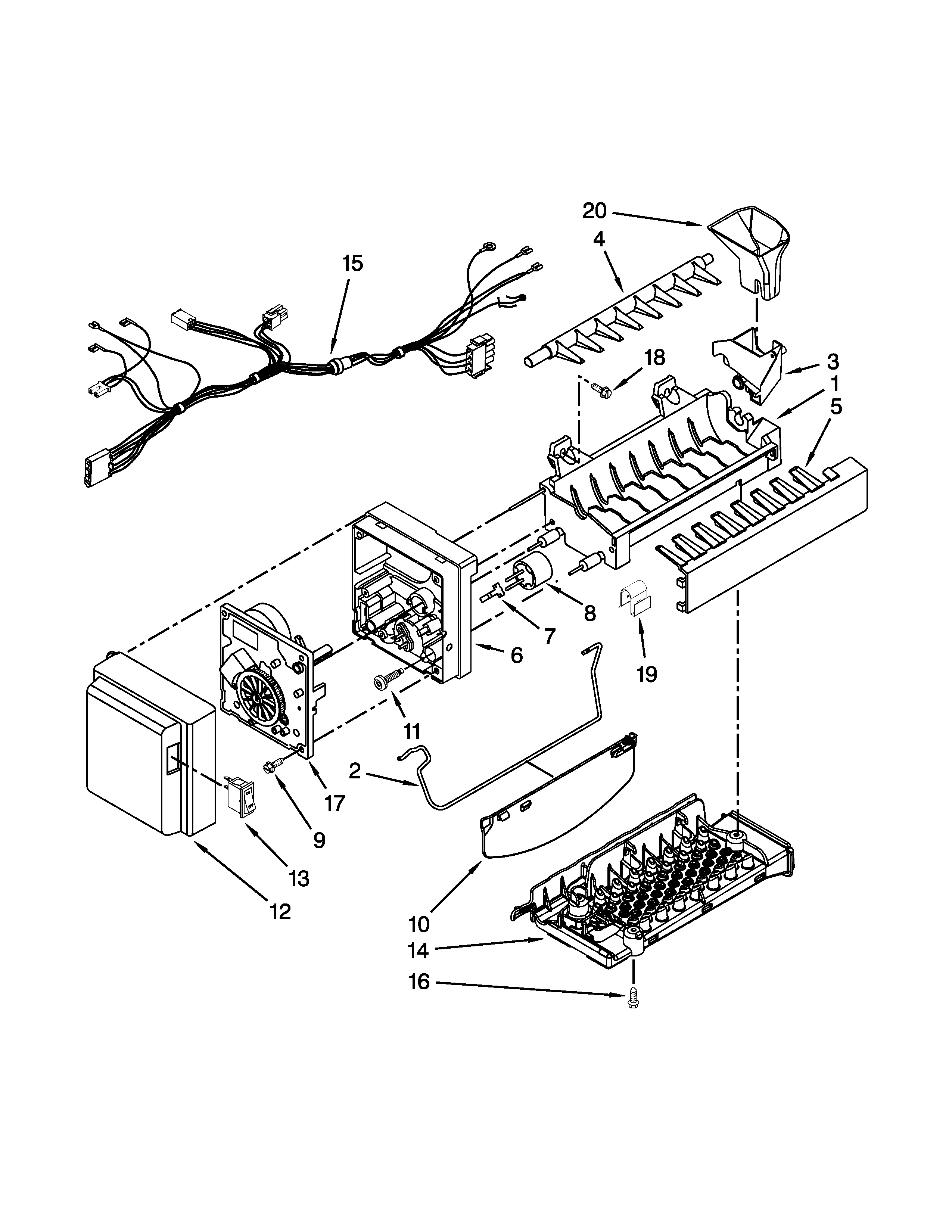 20
4
15
18
3
1
5
8
7
6
19
11
2
17
9
13
12
10
14
16