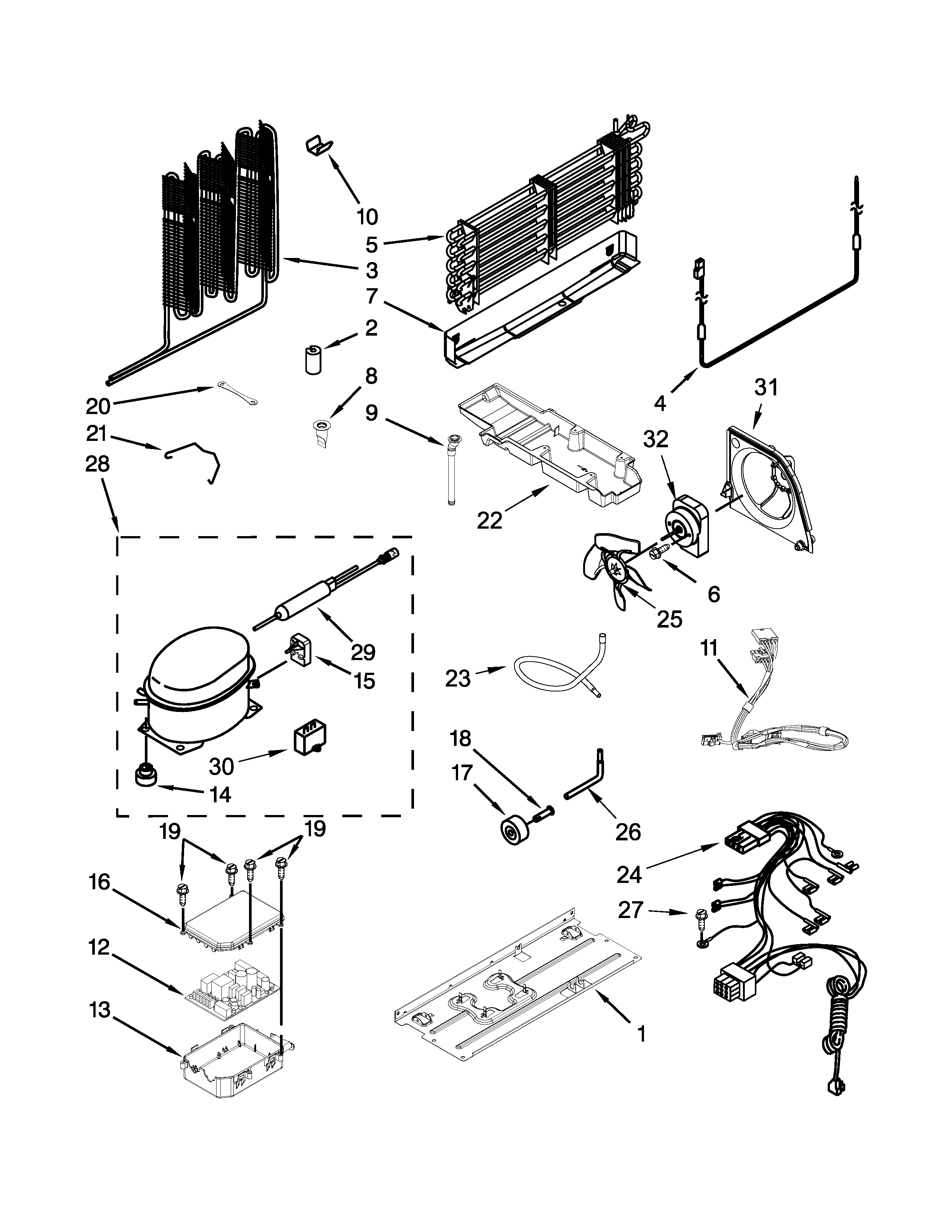 10
5
3
7
2
8
9
20
21
28
4
31
32
22
6
25
29
15
23
11
30
14
18
17
26
19
19
16
24
27
12
13
1