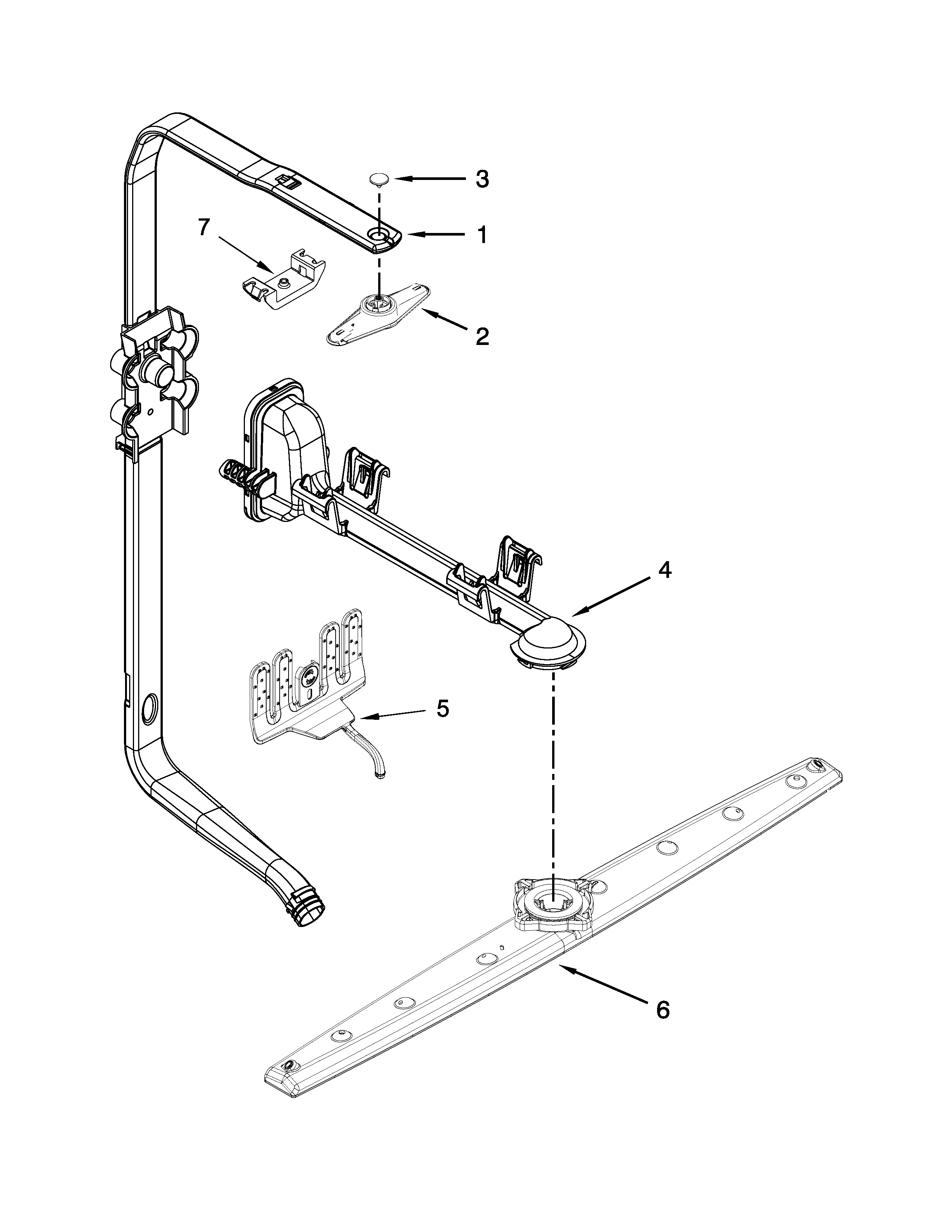 3
7
1
2
4
5
6