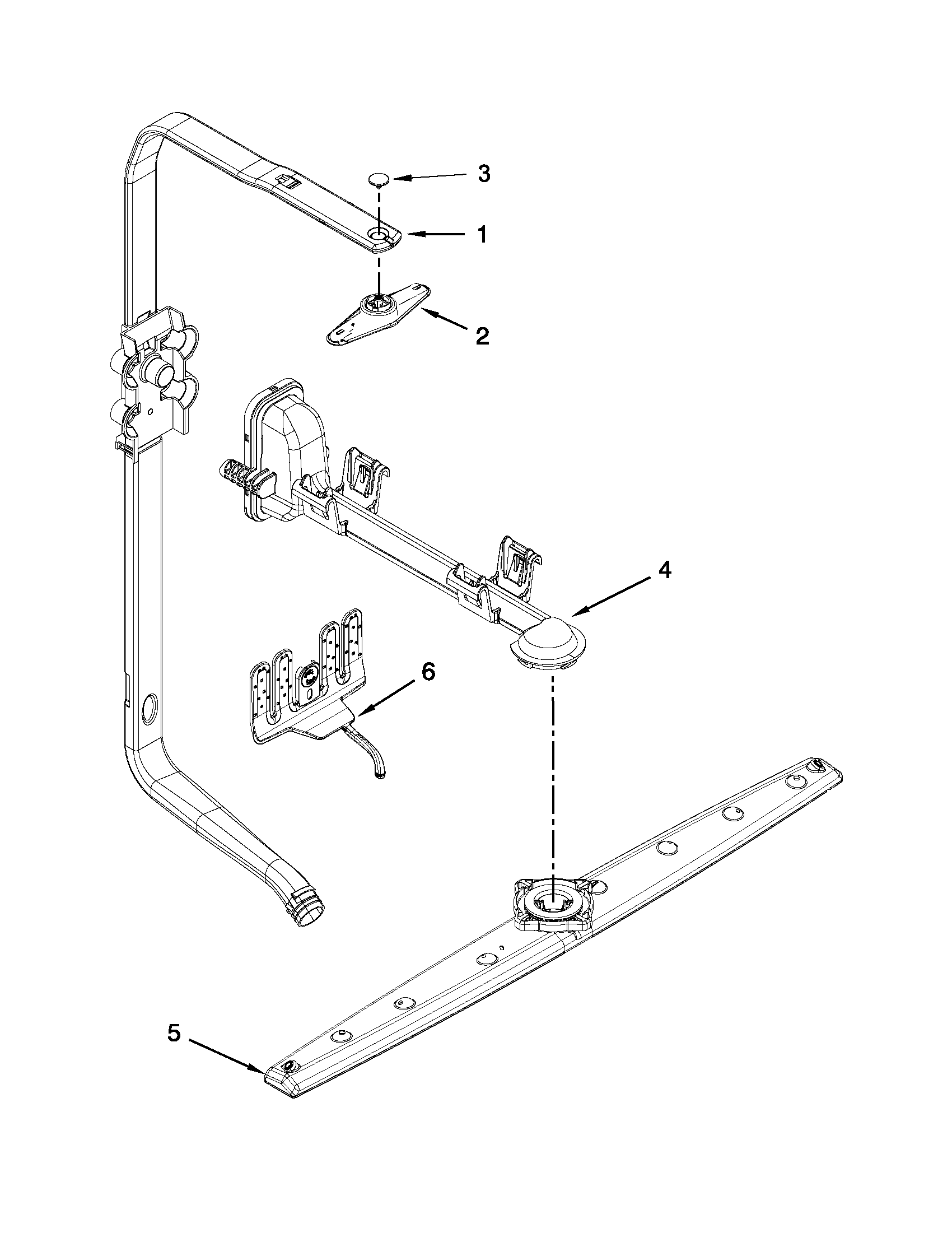 3

1

2

4

6

5