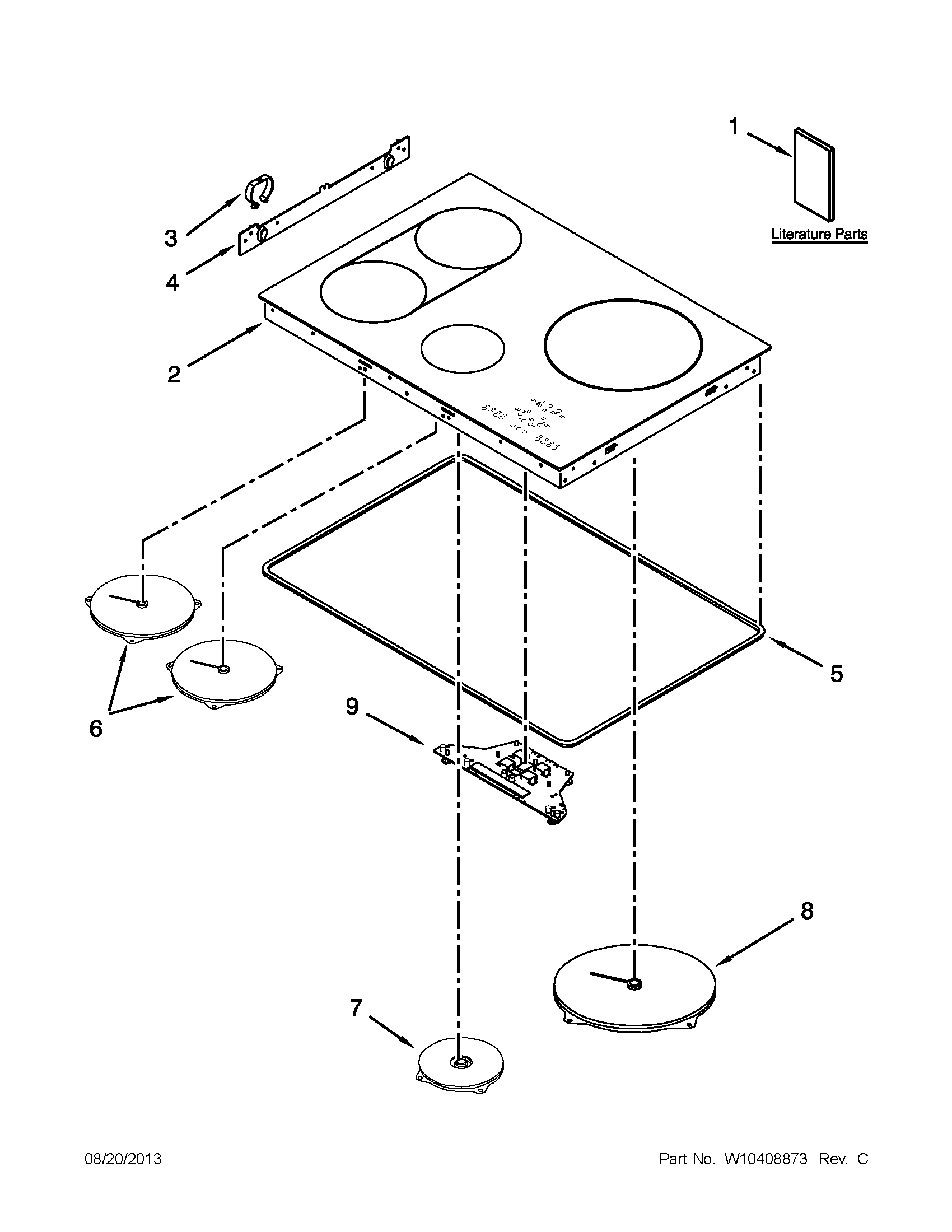 1

Literature Parts

3

4

2

5

6

9

8

7

08/20/2013

Part No. W10408873 Rev. C