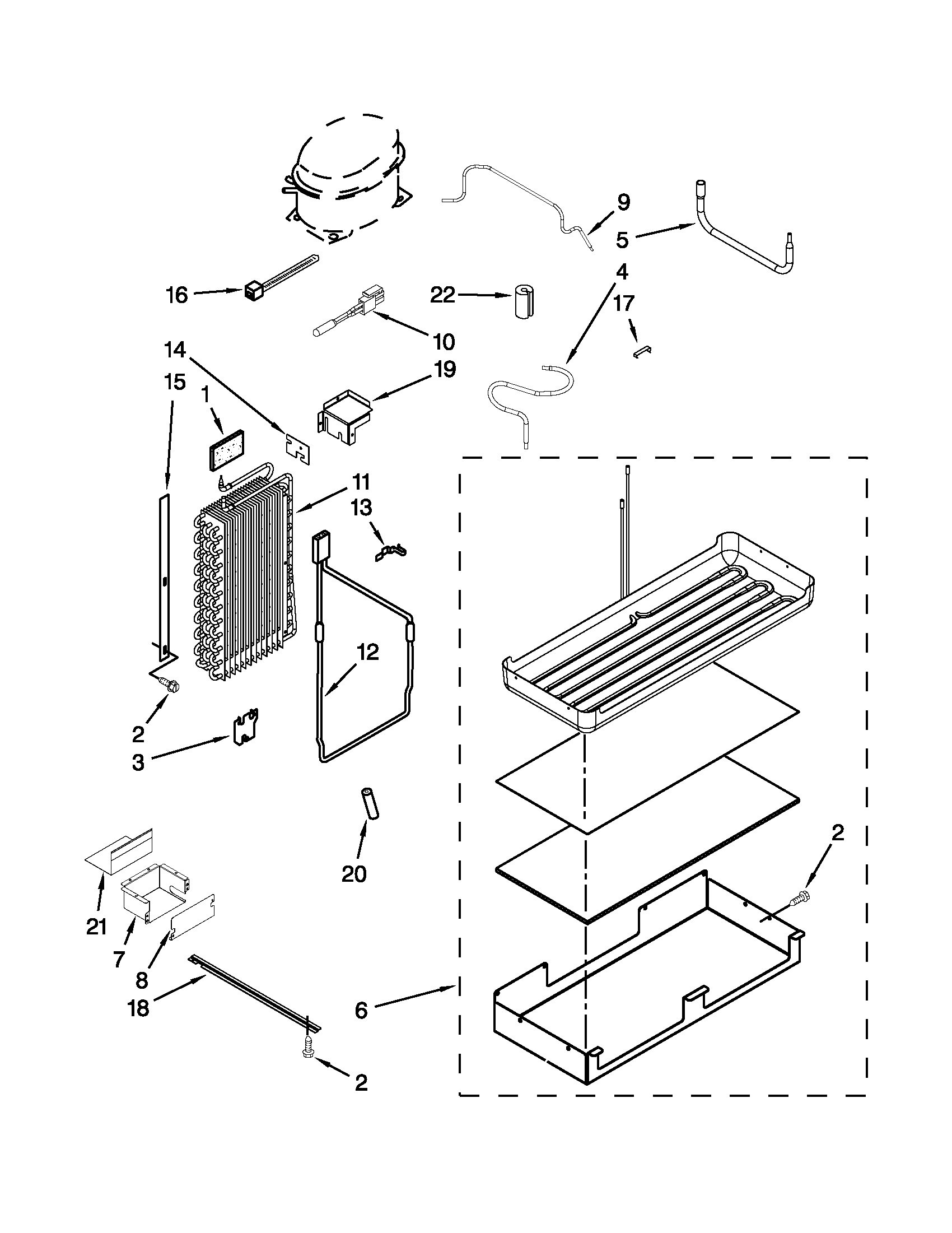 9
5
4
16
22
17
10
14
19
15
1
11
13
12
2
3
20
2
21
7
8
18
6
2