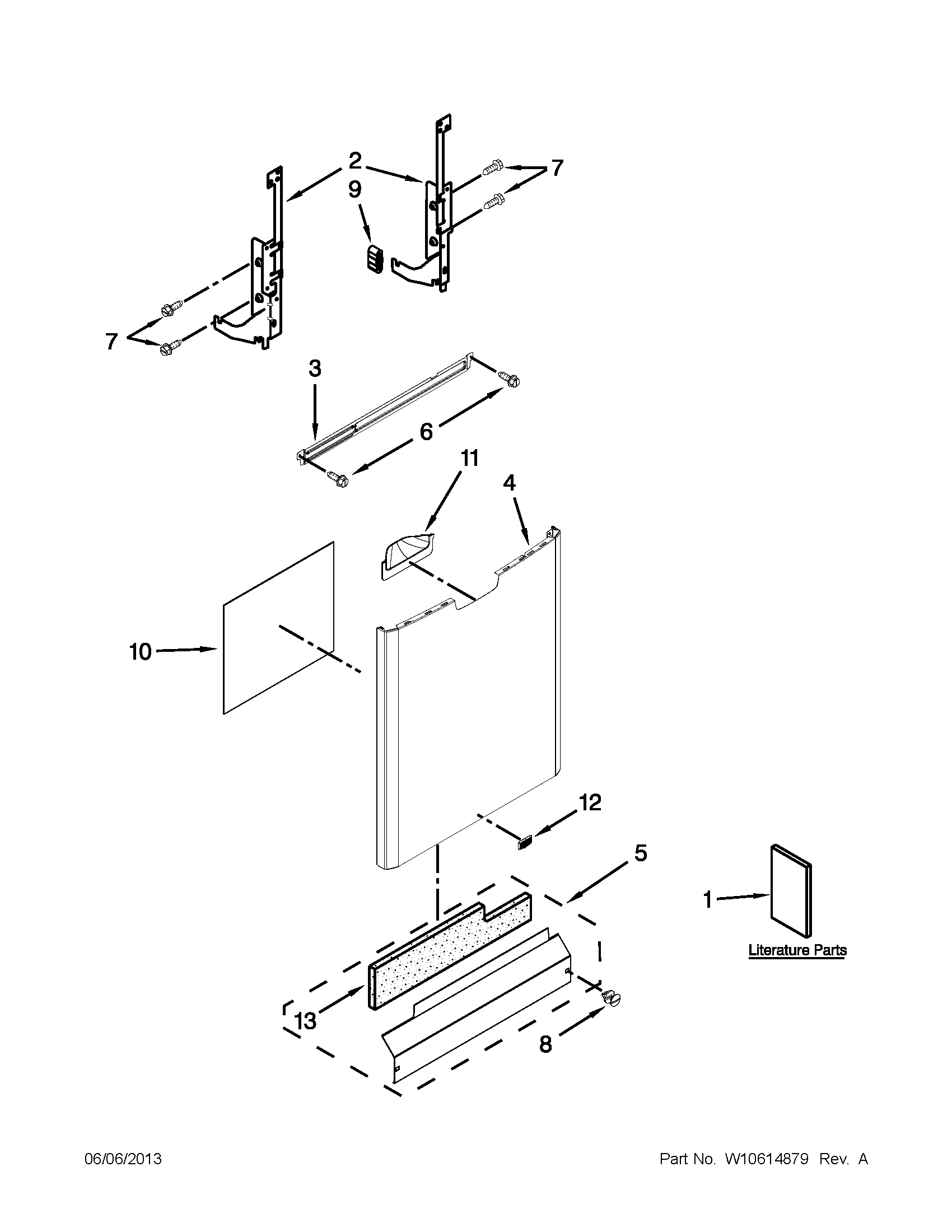 2
7
9
7
3
6
11
4
10
12
5
1
Literature Parts
13
8

06/06/2013
Part No. W10614879 Rev. A